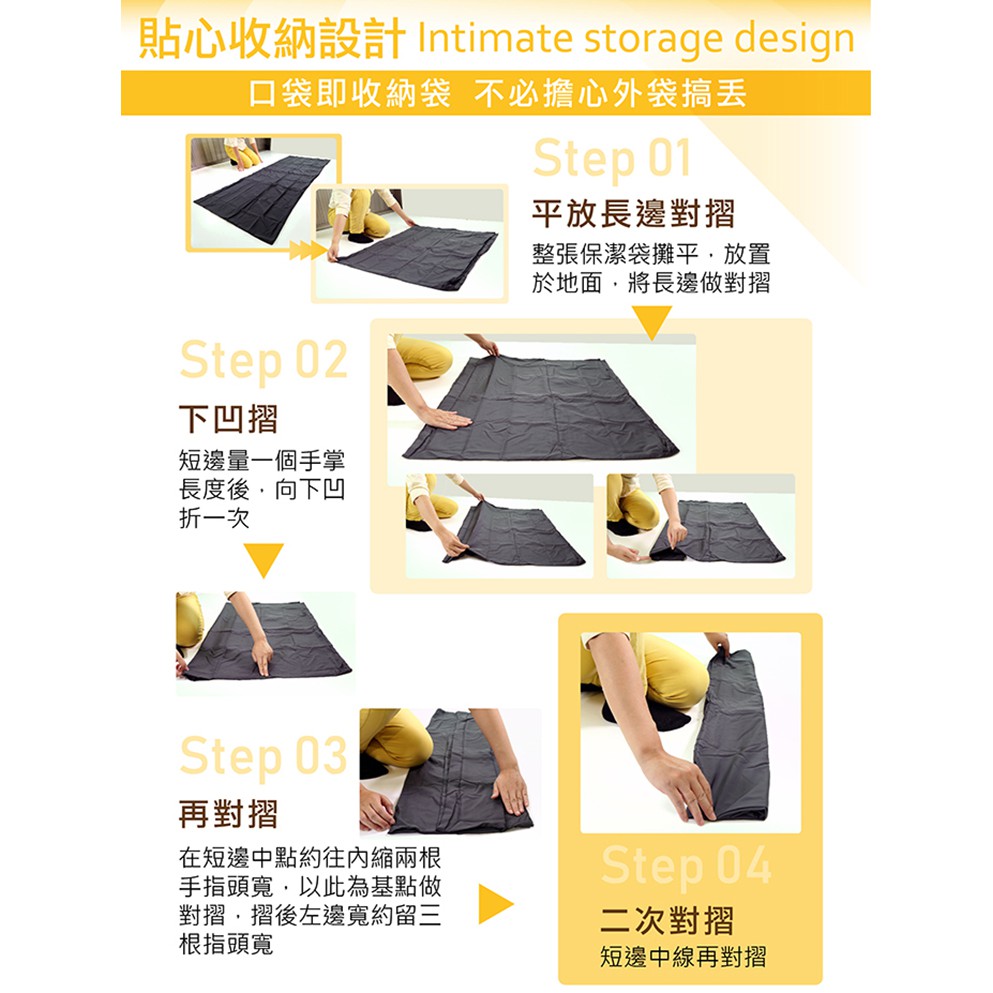 貼心收納設計 Intimate storage design

口袋即收納袋 不必擔心外袋搞丟

Step 01

平放長邊對摺

整張保潔袋攤平，放置於地面，將長邊做對摺

Step 02

下凹摺

短邊量一個手掌長度後，向下凹折一次

Step 03

再對摺

在短邊中點約往內縮兩根手指頭寬，以此為基點做對摺，摺後左邊寬約留三根指頭寬

Step 04

二次對摺

短邊中線再對摺