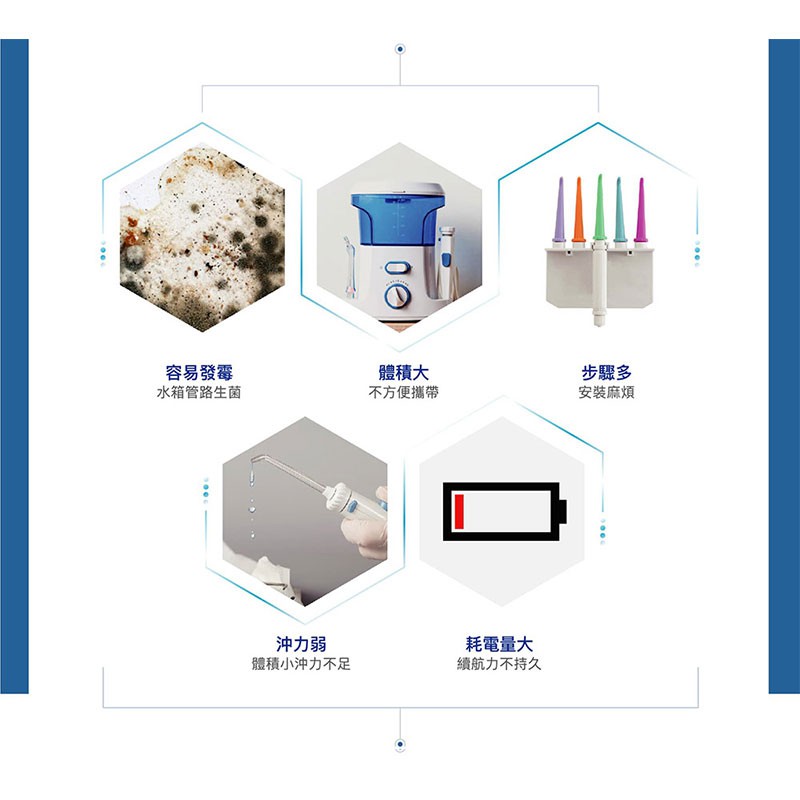 容易發霉
水箱管路生菌

體積大
不方便攜帶

步驟多
安裝麻煩

沖力弱
體積小沖力不足

耗電量大
續航力不持久