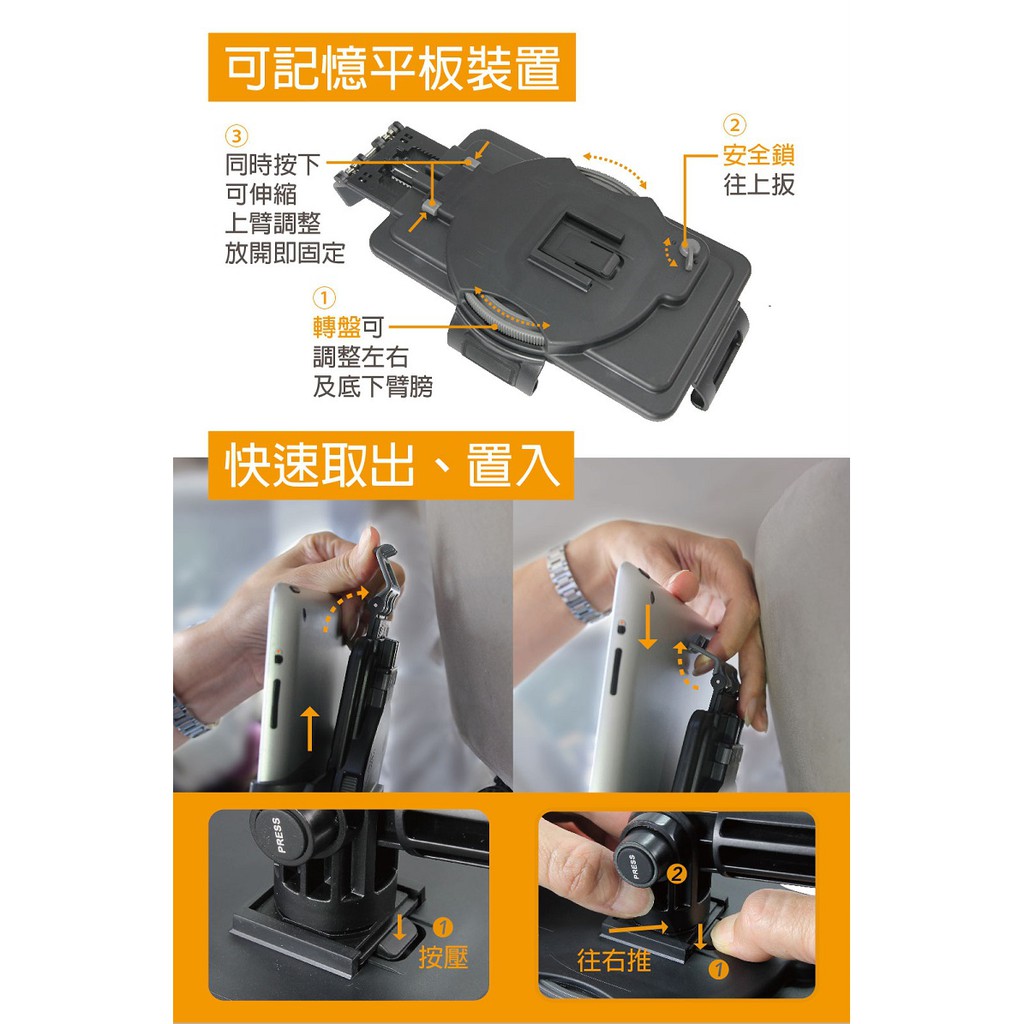 可記憶平板裝置

③
同時按下
可伸縮
上臂調整
放開即固定

②
安全鎖
往上扳

①
轉盤可
調整左右
及底下臂膀

快速取出、置入

PRESS
❶
按壓

PRESS
❷
往右推
❶