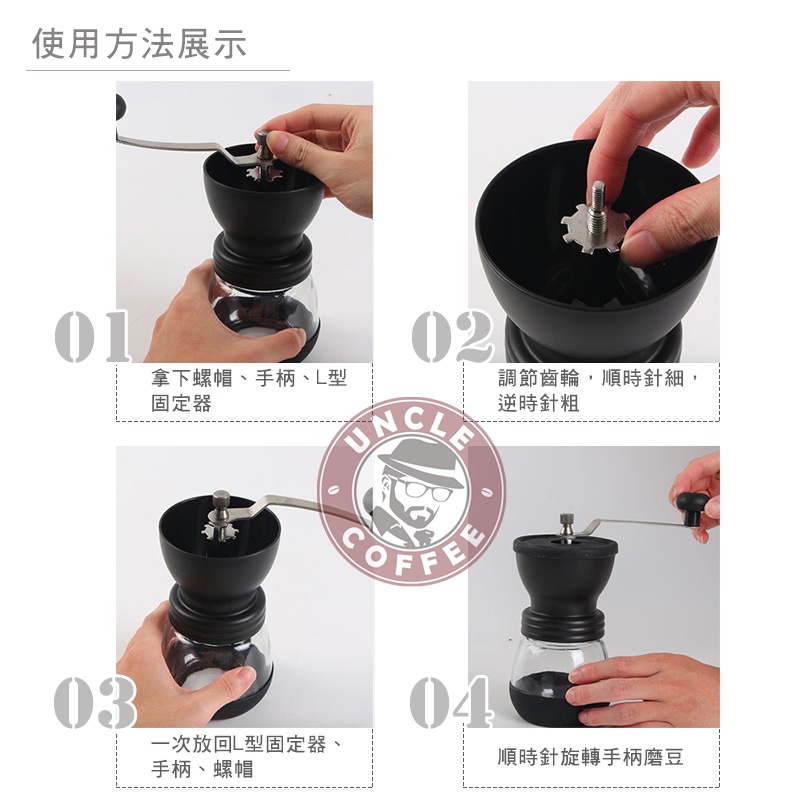 使用方法展示

01

拿下螺帽、手柄、L型固定器

02

調節齒輪，順時針細，逆時針粗

UNCLE COFFEE

03

一次放回L型固定器、手柄、螺帽

04

順時針旋轉手柄磨豆