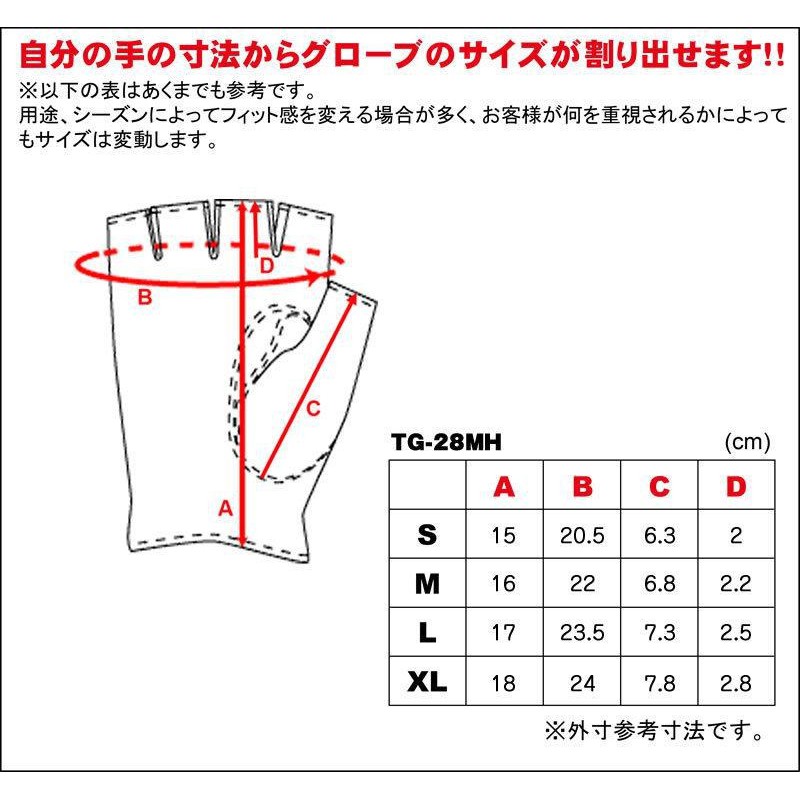 自分の手の寸法からグローブのサイズが割り出せます!!
※以下の表はあくまでも参考です。
用途、シーズンによってフィット感を変える場合が多く、お客様が何を重視されるかによってもサイズは変動します。

D
B
C
A

TG-28MH (cm)

| | A | B | C | D |
|---|---|---|---|---|
| S | 15 | 20.5 | 6.3 | 2 |
| M | 16 | 22 | 6.8 | 2.2 |
| L | 17 | 23.5 | 7.3 | 2.5 |
| XL | 18 | 24 | 7.8 | 2.8 |

※外寸参考寸法です。