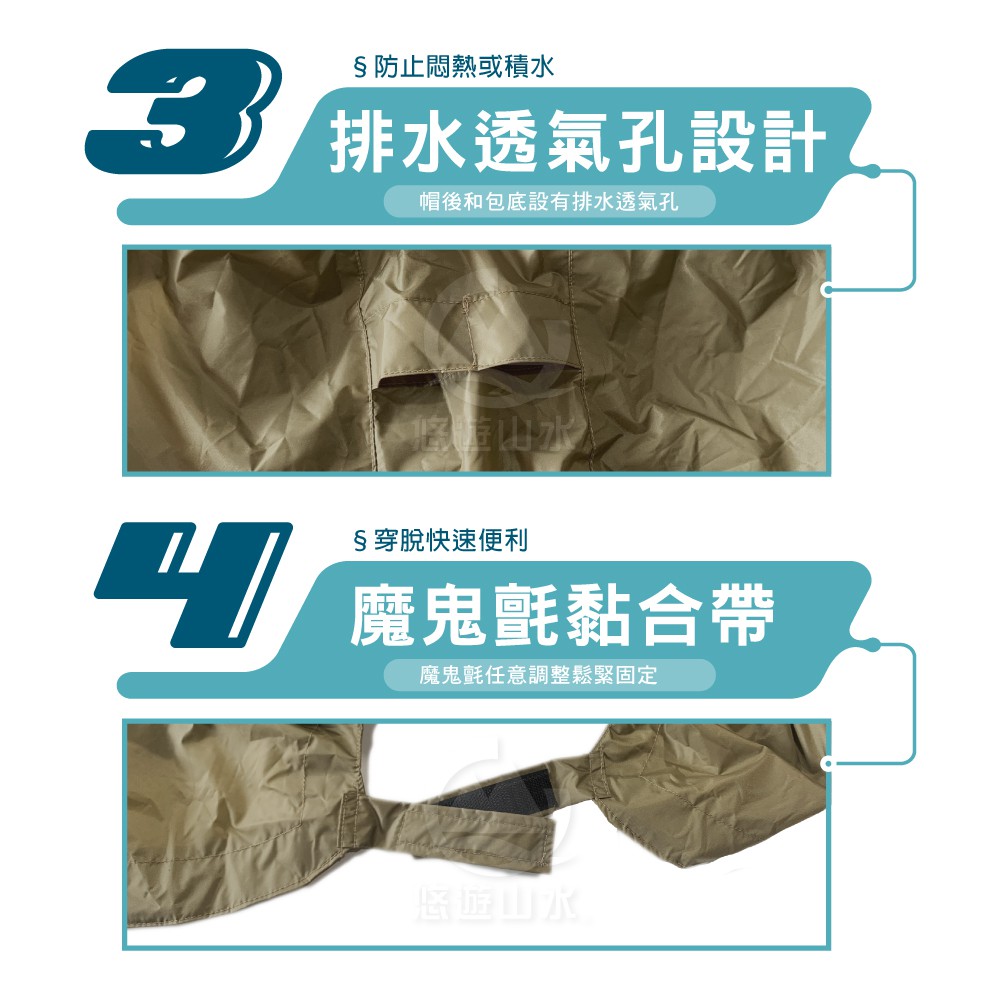 3

§ 防止悶熱或積水

排水透氣孔設計

帽後和包底設有排水透氣孔

悠遊山水

4

§ 穿脫快速便利

魔鬼氈黏合帶

魔鬼氈任意調整鬆緊固定

悠遊山水