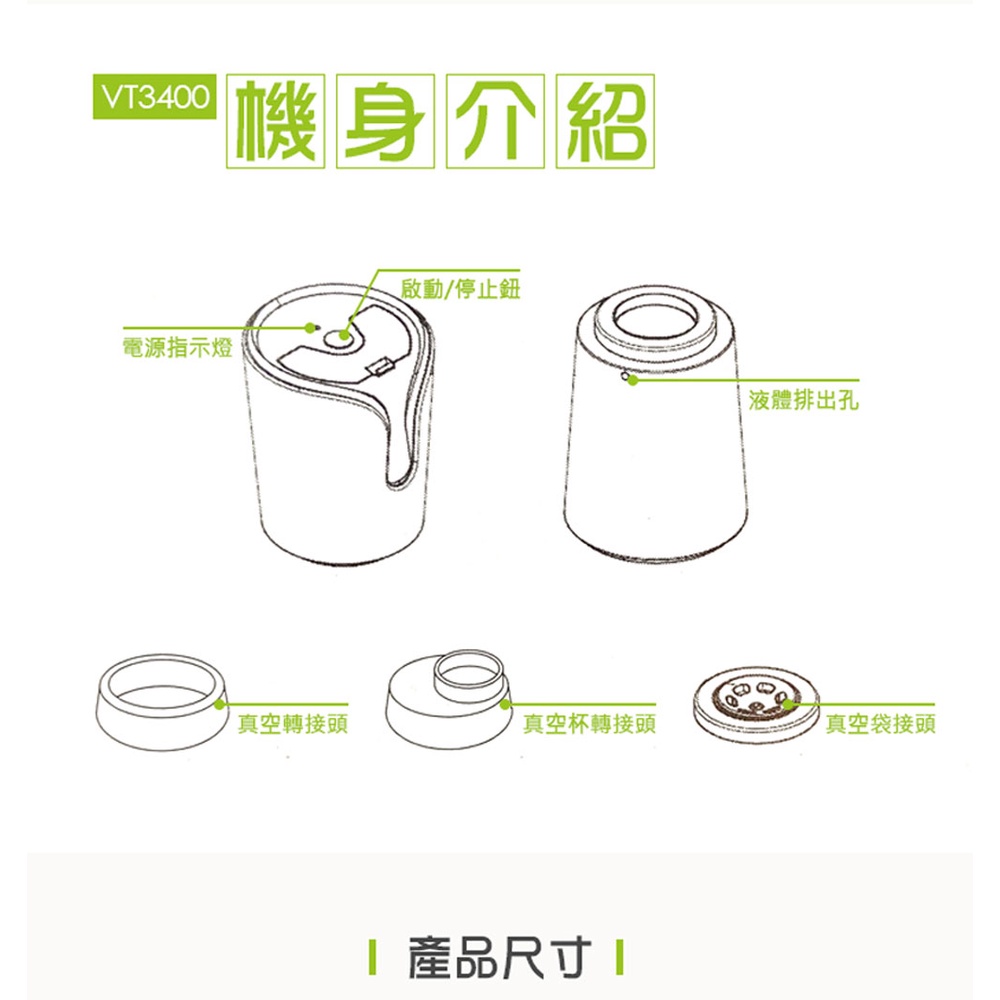 VT3400 機身介紹

啟動/停止鈕

電源指示燈

液體排出孔

真空轉接頭

真空杯轉接頭

真空袋接頭

產品尺寸