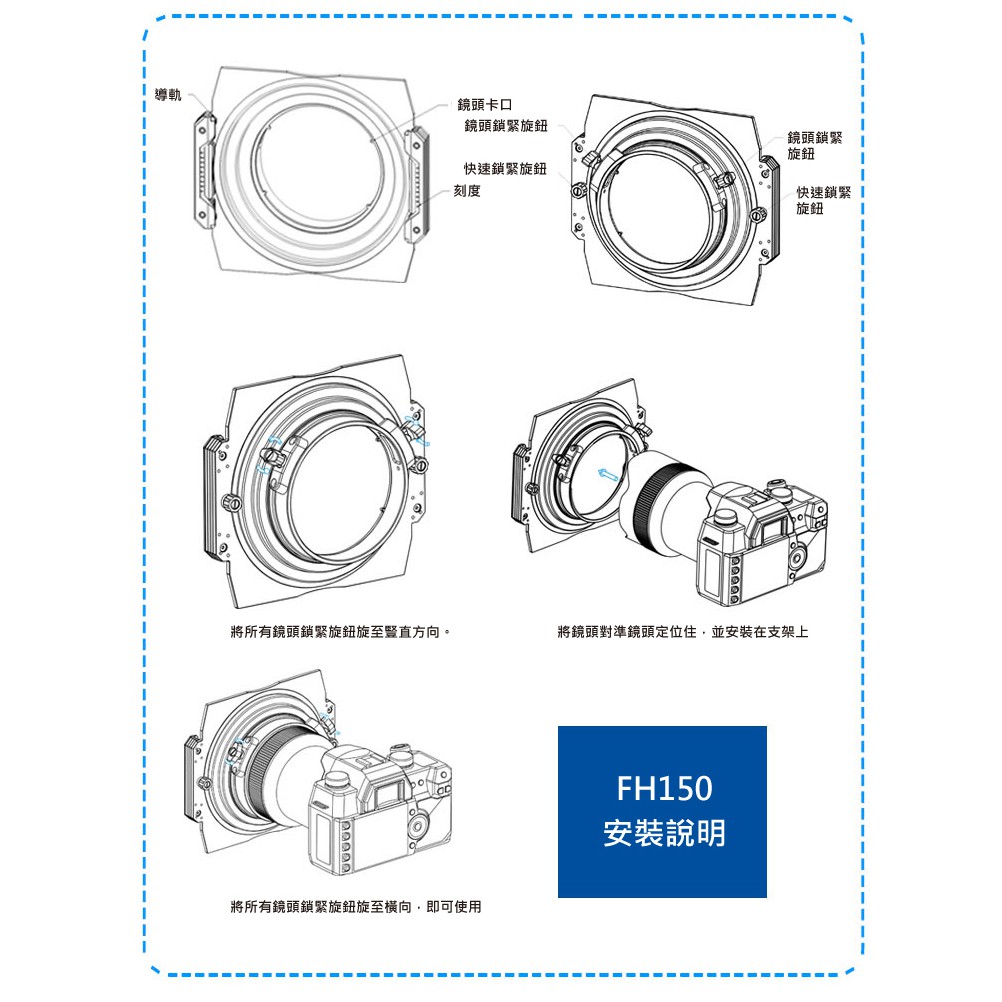 導軌

鏡頭卡口

鏡頭鎖緊旋鈕

快速鎖緊旋鈕

刻度

鏡頭鎖緊旋鈕

快速鎖緊旋鈕

將所有鏡頭鎖緊旋鈕旋至豎直方向。

將鏡頭對準鏡頭定位住，並安裝在支架上

將所有鏡頭鎖緊旋鈕旋至橫向，即可使用

FH150
安裝說明