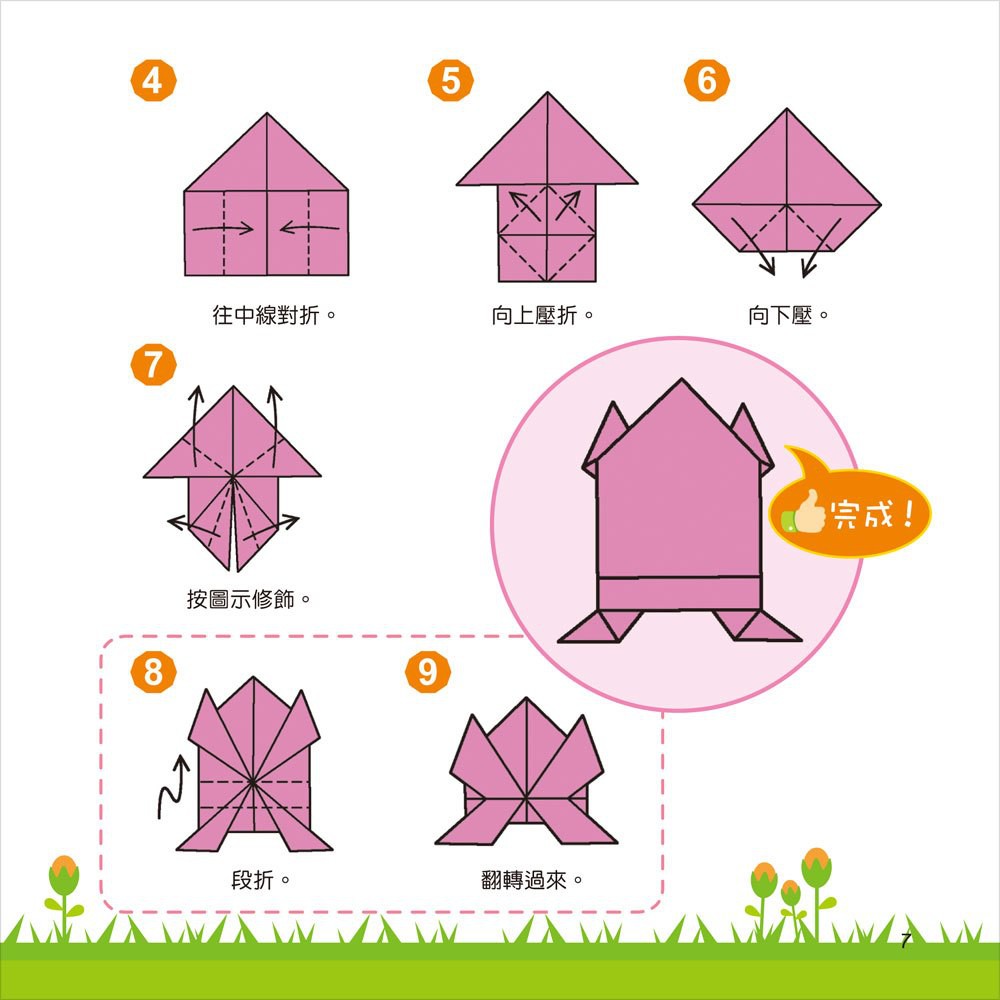 4

往中線對折。

5

向上壓折。

6

向下壓。

7

按圖示修飾。

完成！

8

段折。

9

翻轉過來。

7