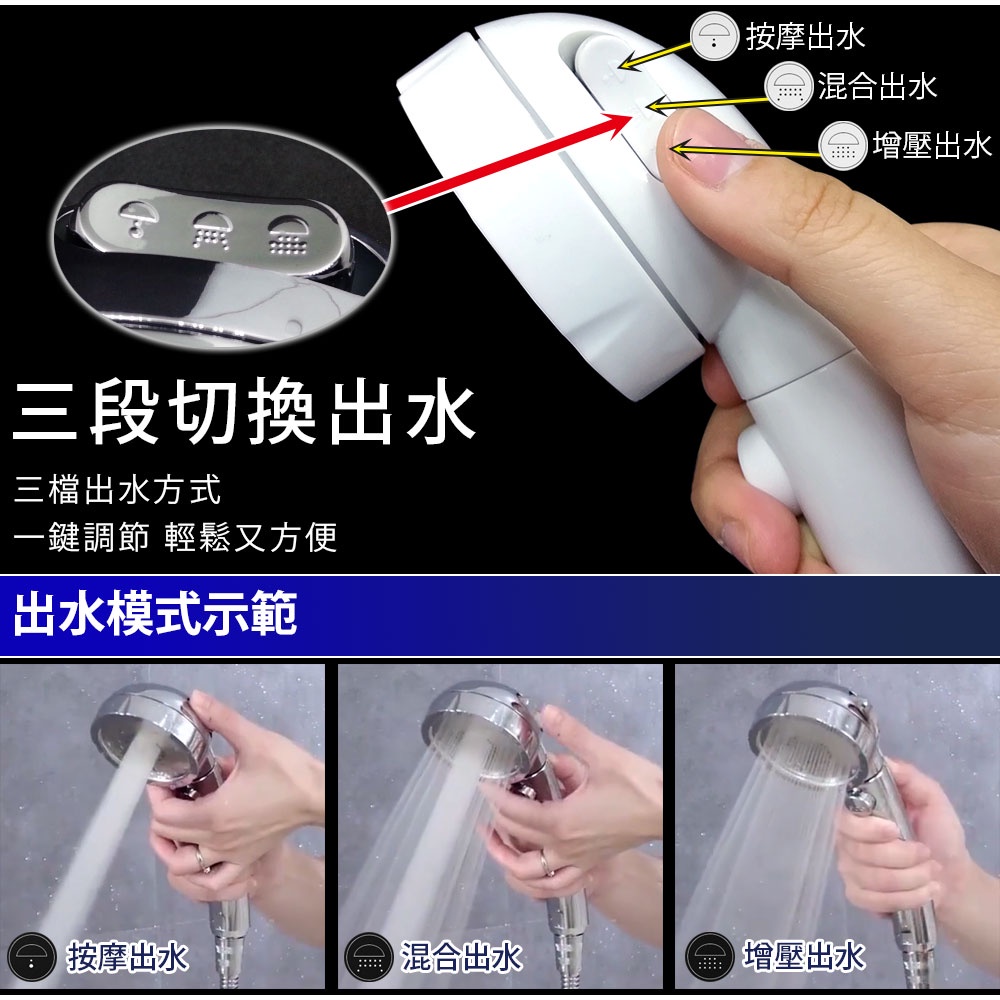 按摩出水
混合出水
增壓出水

三段切換出水

三檔出水方式
一鍵調節 輕鬆又方便

出水模式示範

按摩出水

混合出水

增壓出水