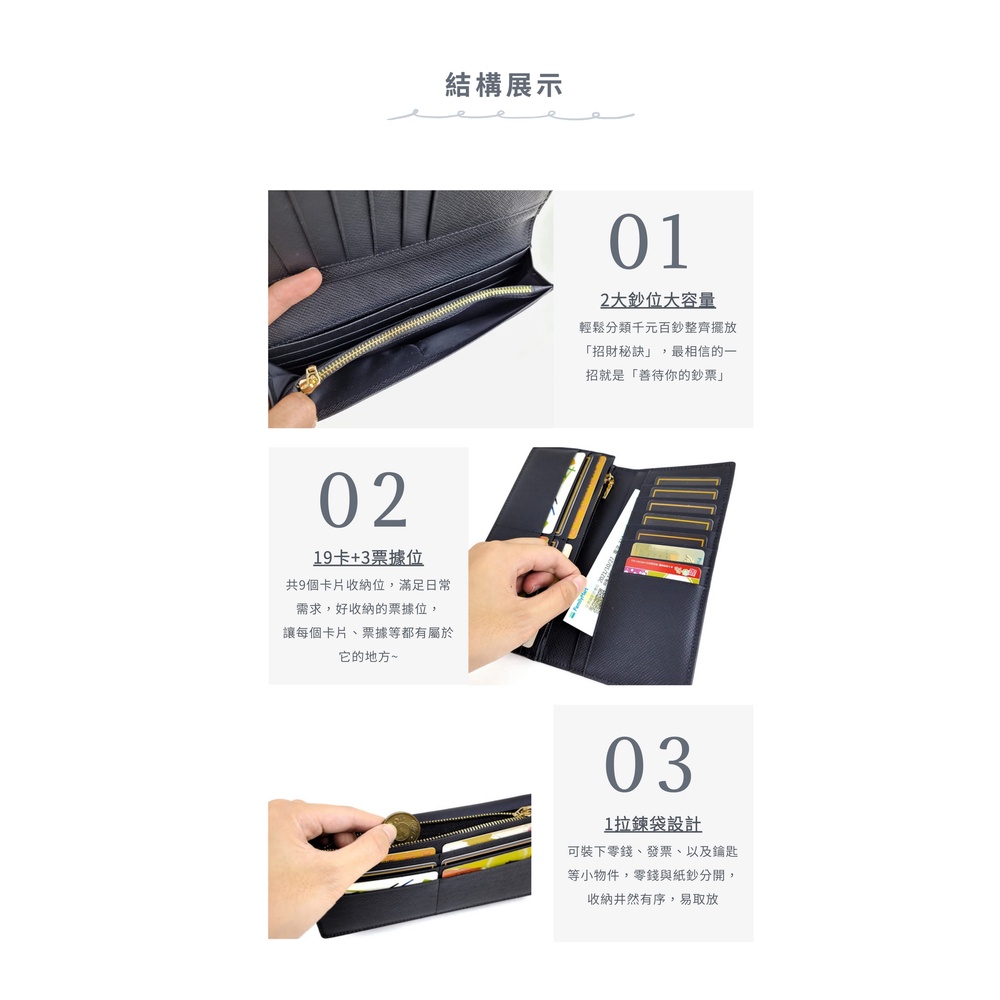 結構展示

01

2大鈔位大容量

輕鬆分類千元百鈔整齊擺放「招財秘訣」，最相信的一招就是「善待你的鈔票」

02

19卡+3票據位

共9個卡片收納位，滿足日常需求，好收納的票據位，讓每個卡片、票據等都有屬於它的地方~

03

1拉鍊袋設計

可裝下零錢、發票、以及鑰匙等小物件，零錢與紙鈔分開，收納井然有序，易取放