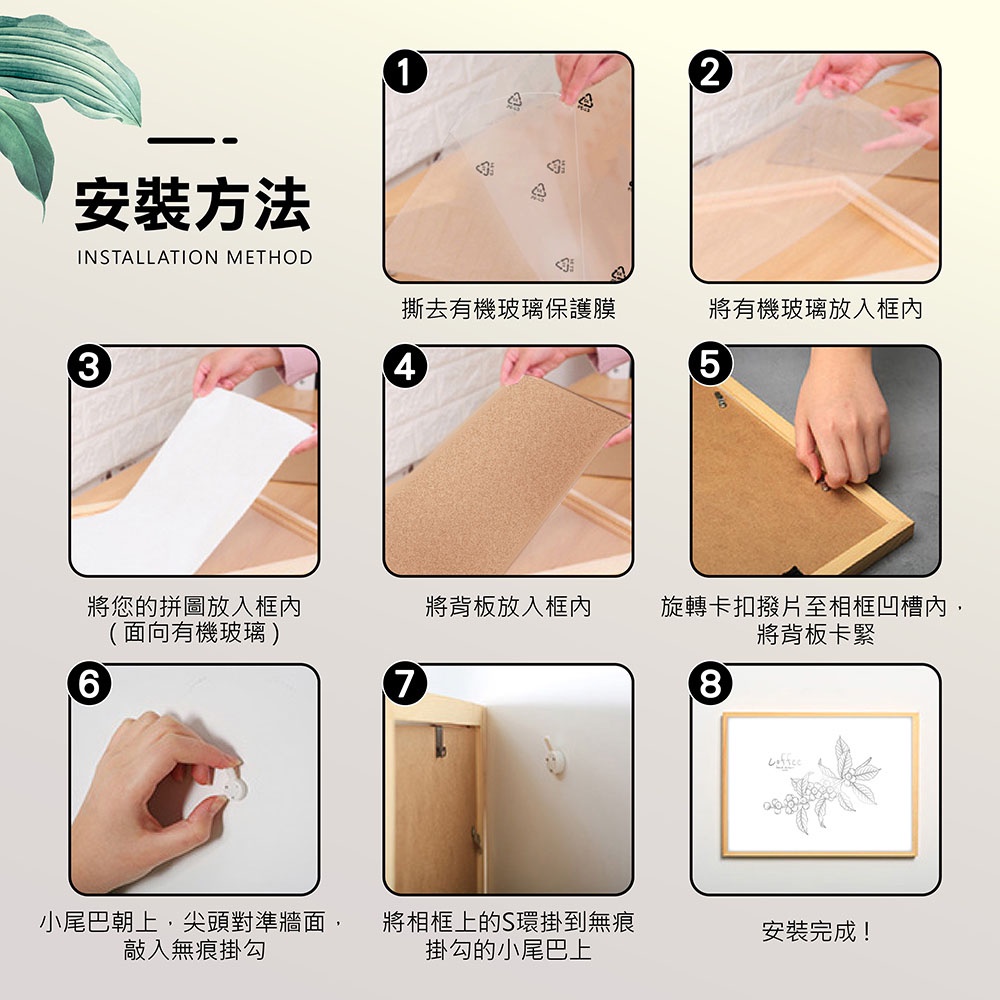 安裝方法
INSTALLATION METHOD

1
撕去有機玻璃保護膜

2
將有機玻璃放入框內

3
將您的拼圖放入框內
(面向有機玻璃)

4
將背板放入框內

5
旋轉卡扣撥片至相框凹槽內，將背板卡緊

6
小尾巴朝上，尖頭對準牆面，敲入無痕掛勾

7
將相框上的S環掛到無痕掛勾的小尾巴上

8
Coffee
安裝完成！