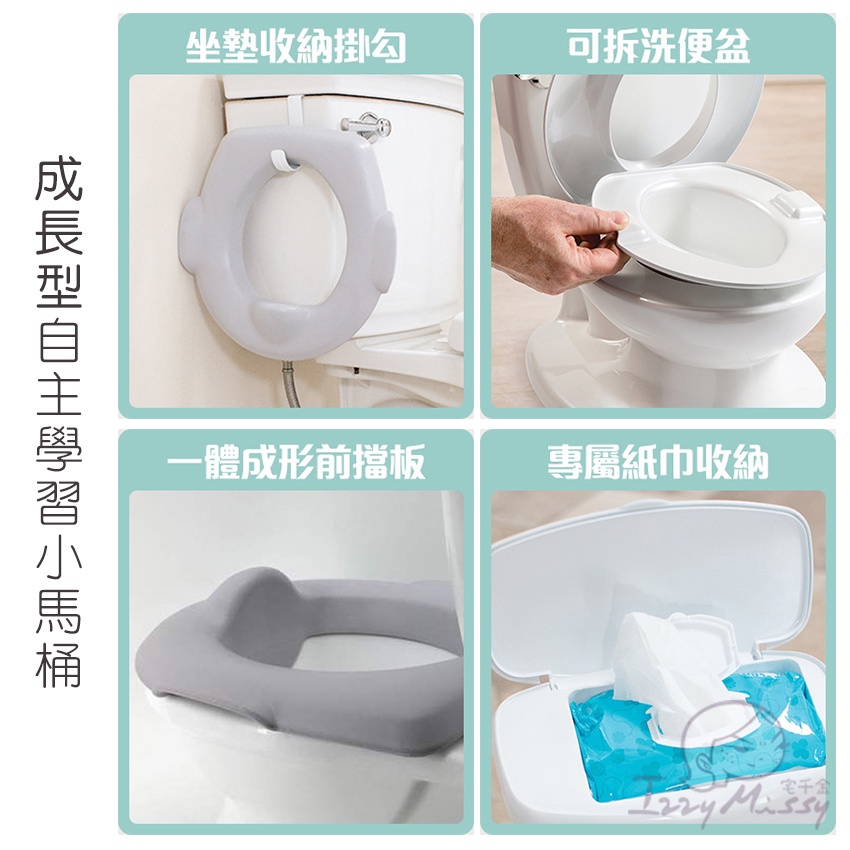 成長型自主學習小馬桶

坐墊收納掛勾

可拆洗便盆

一體成形前擋板

專屬紙巾收納

Izzy Missy
宅千金