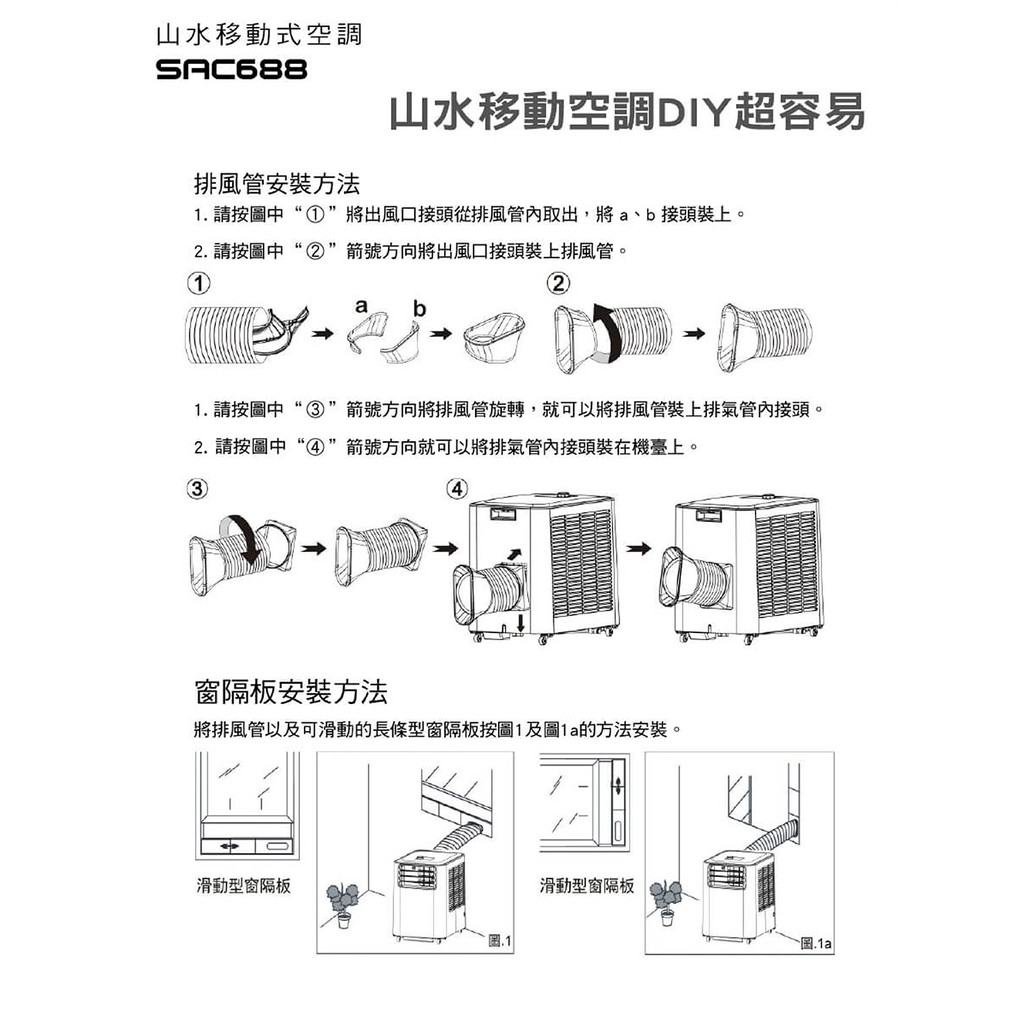 山水移動式空調
SAC688

山水移動空調DIY超容易

排風管安裝方法

1. 請按圖中“①”將出風口接頭從排風管內取出，將 a、b 接頭裝上。

2. 請按圖中“②”箭號方向將出風口接頭裝上排風管。

①

a b

②

1. 請按圖中“③”箭號方向將排風管旋轉，就可以將排風管裝上排氣管內接頭。

2. 請按圖中“④”箭號方向就可以將排氣管內接頭裝在機臺上。

③

④

窗隔板安裝方法

將排風管以及可滑動的長條型窗隔板按圖1及圖1a的方法安裝。

滑動型窗隔板

圖.1

滑動型窗隔板

圖.1a