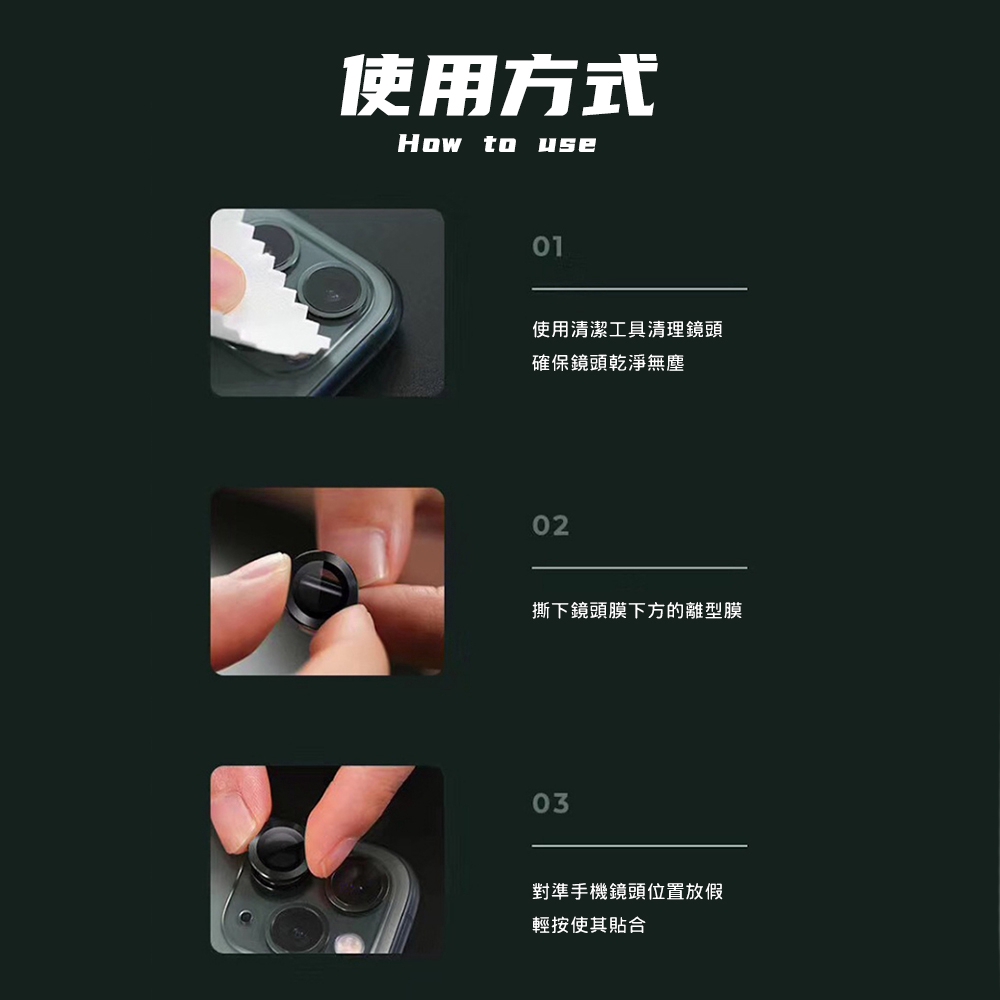 使用方式
How to use

01

使用清潔工具清理鏡頭
確保鏡頭乾淨無塵

02

撕下鏡頭膜下方的離型膜

03

對準手機鏡頭位置放假
輕按使其貼合