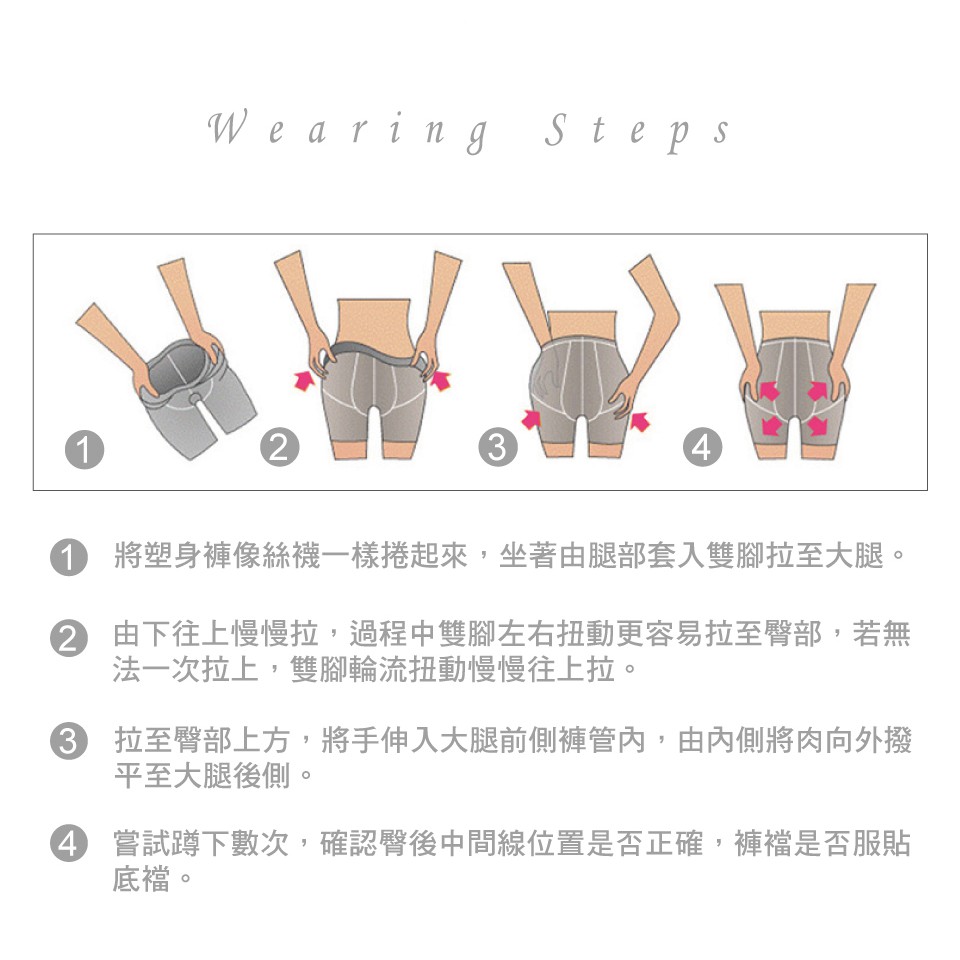 Wearing Steps

1 2 3 4

1 將塑身褲像絲襪一樣捲起來，坐著由腿部套入雙腳拉至大腿。

2 由下往上慢慢拉，過程中雙腳左右扭動更容易拉至臀部，若無法一次拉上，雙腳輪流扭動慢慢往上拉。

3 拉至臀部上方，將手伸入大腿前側褲管內，由內側將肉向外撥平至大腿後側。

4 嘗試蹲下數次，確認臀後中間線位置是否正確，褲襠是否服貼底襠。