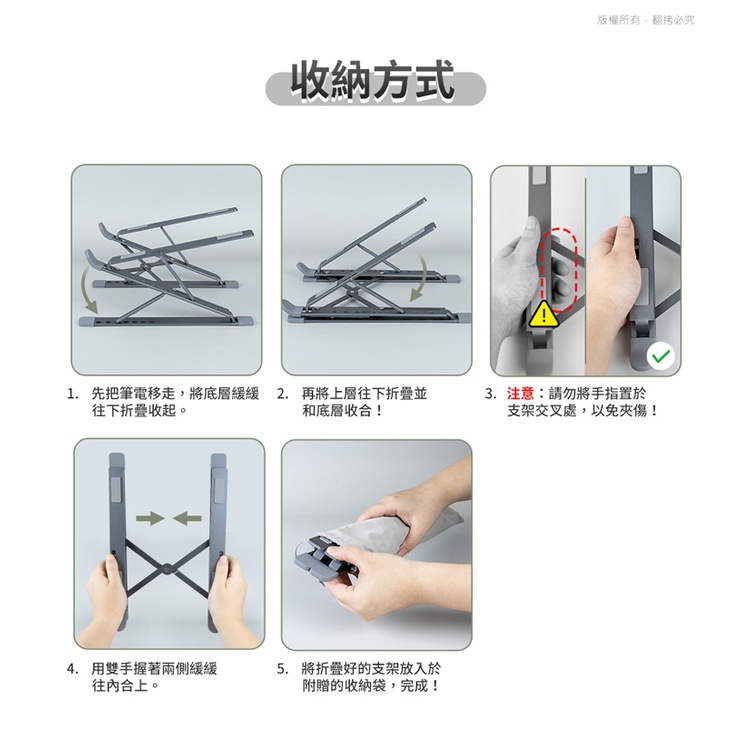 版權所有．翻拷必究

收納方式

1. 先把筆電移走，將底層緩緩往下折疊收起。

2. 再將上層往下折疊並和底層收合！

3. 注意：請勿將手指置於支架交叉處，以免夾傷！

4. 用雙手握著兩側緩緩往內合上。

5. 將折疊好的支架放入於附贈的收納袋，完成！