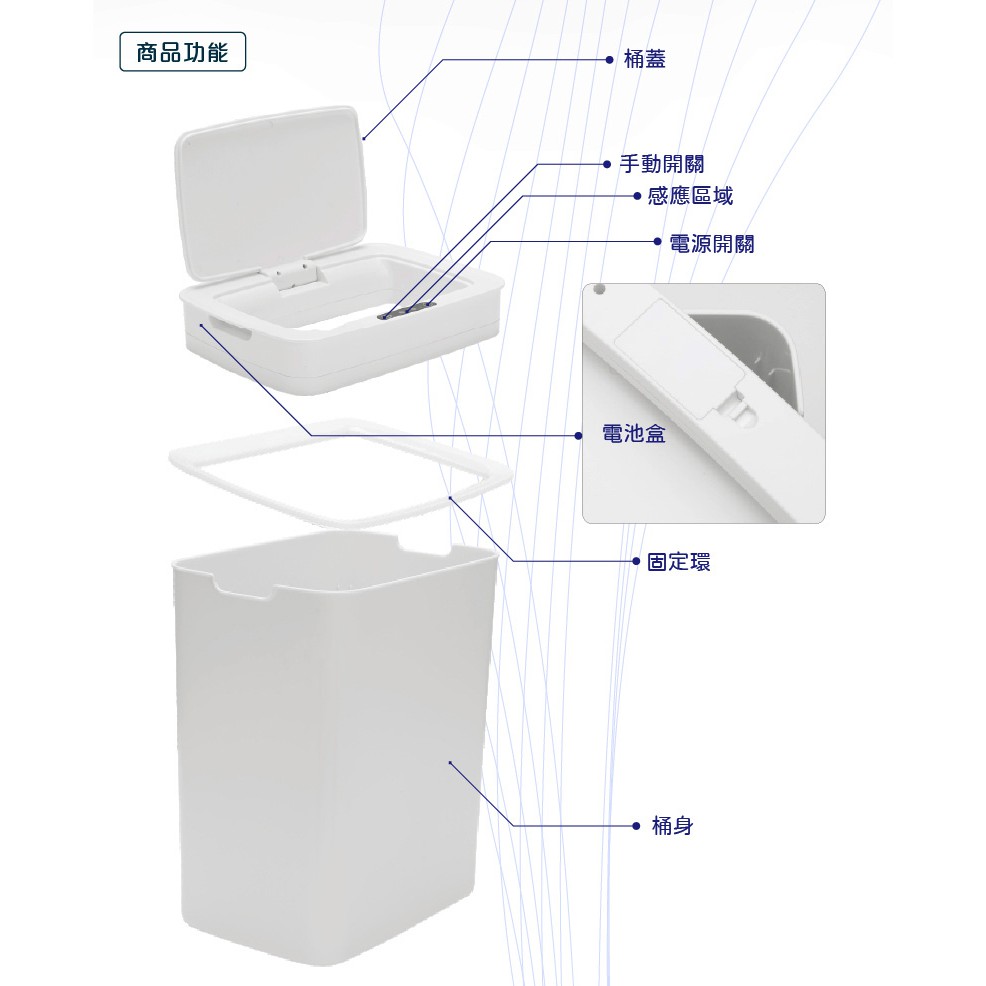 商品功能

桶蓋

手動開關

感應區域

電源開關

電池盒

固定環

桶身