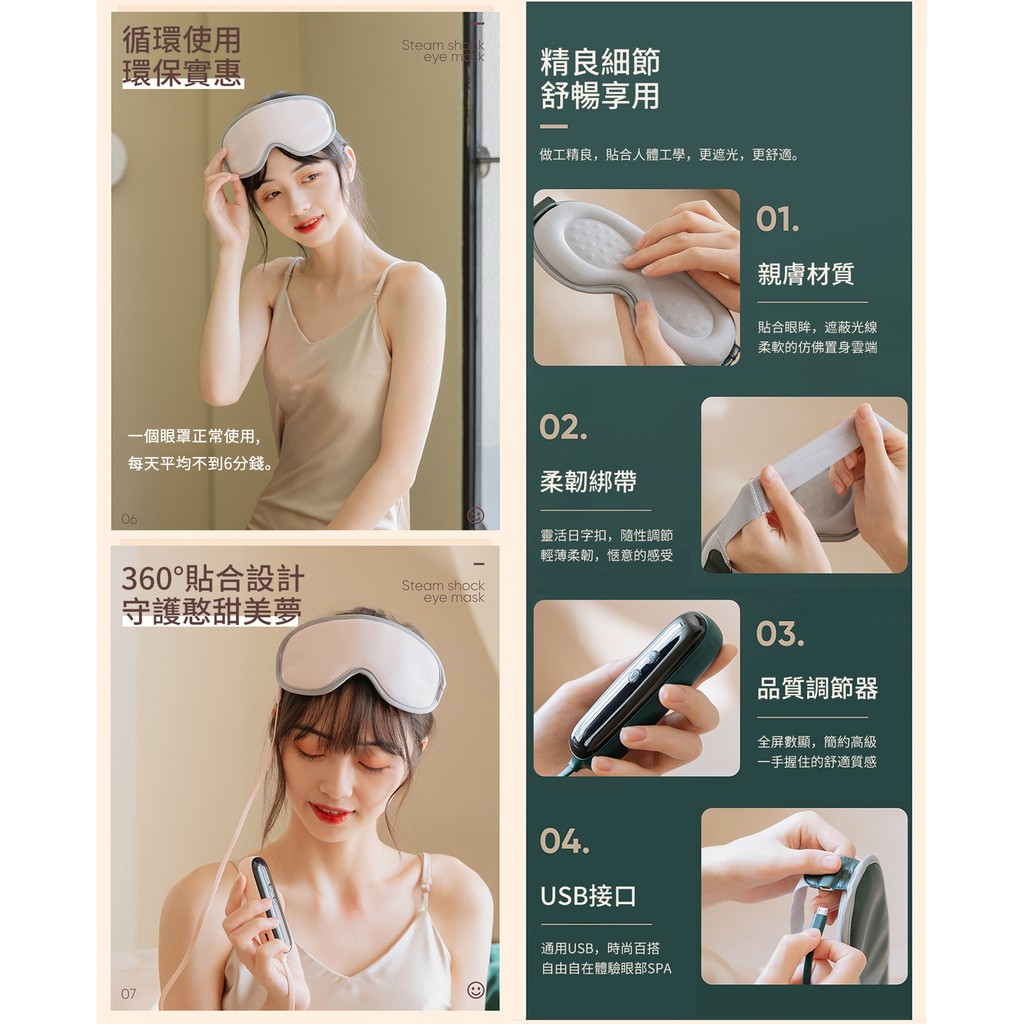 循環使用
環保實惠

Steam shock
eye mask

一個眼罩正常使用,
每天平均不到6分錢。

06

360°貼合設計
守護憨甜美夢

Steam shock
eye mask

07

精良細節
舒暢享用

做工精良，貼合人體工學，更遮光，更舒適。

01.

親膚材質

貼合眼眸，遮蔽光線
柔軟的仿佛置身雲端

02.

柔韌綁帶

靈活日字扣，隨性調節
輕薄柔韌，愜意的感受

03.

品質調節器

全屏數顯，簡約高級
一手握住的舒適質感

04.

USB接口

通用USB，時尚百搭
自由自在體驗眼部SPA