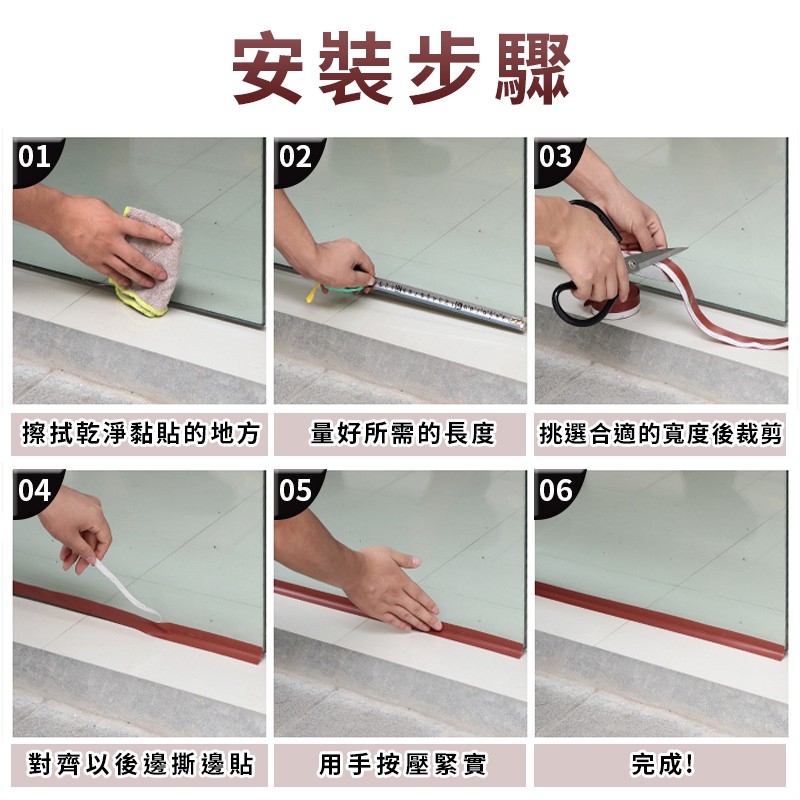 安裝步驟

01
擦拭乾淨黏貼的地方

02
量好所需的長度

03
挑選合適的寬度後裁剪

04
對齊以後邊撕邊貼

05
用手按壓緊實

06
完成!