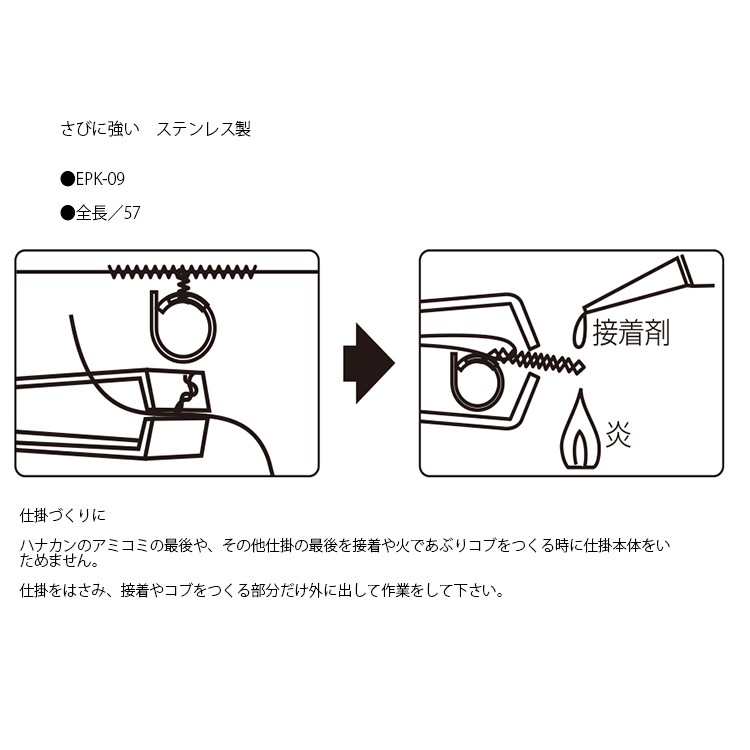 さびに強い　ステンレス製

●EPK-09

●全長／57

接着剤

炎

仕掛づくりに

ハナカンのアミコミの最後や、その他仕掛の最後を接着や火であぶりコブをつくる時に仕掛本体をいためません。

仕掛をはさみ、接着やコブをつくる部分だけ外に出して作業をして下さい。