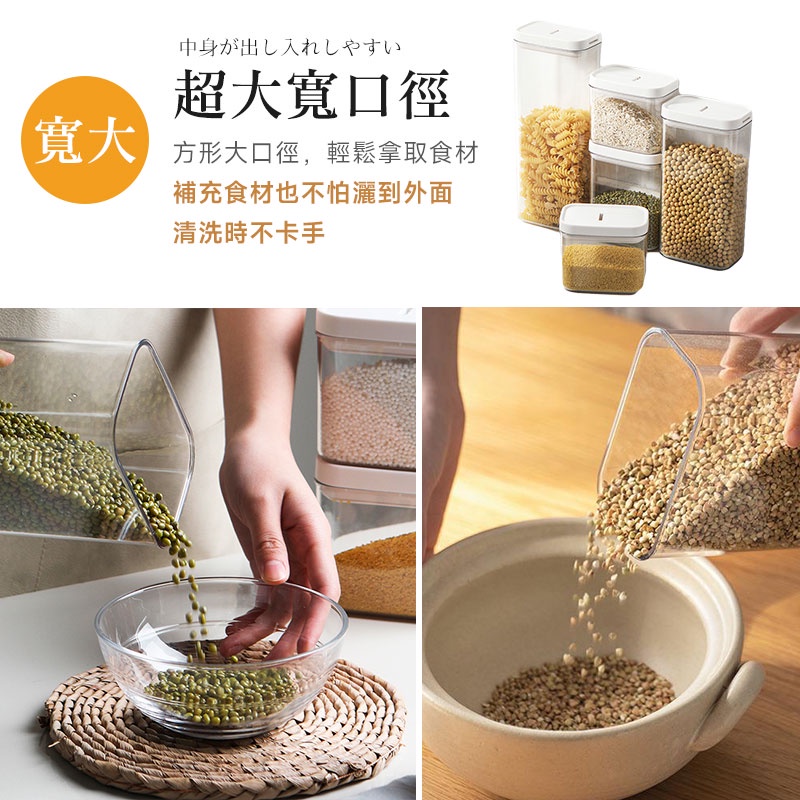 寬大

中身が出し入れしやすい

超大寬口徑

方形大口徑，輕鬆拿取食材

補充食材也不怕灑到外面

清洗時不卡手