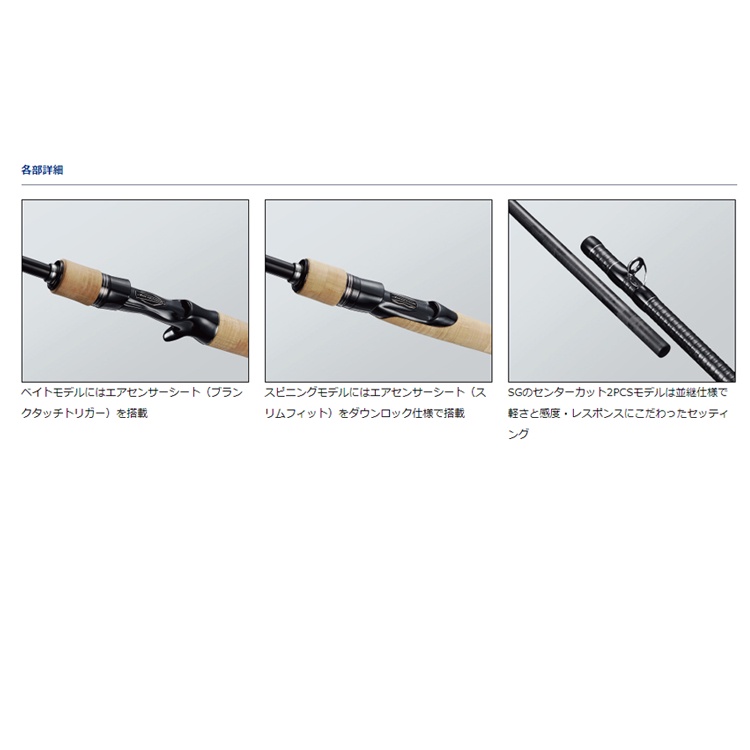 各部詳細

ベイトモデルにはエアセンサーシート（ブランクタッチトリガー）を搭載

スピニングモデルにはエアセンサーシート（スリムフィット）をダウンロック仕様で搭載

SGのセンターカット2PCSモデルは並継仕様で軽さと感度・レスポンスにこだわったセッティング