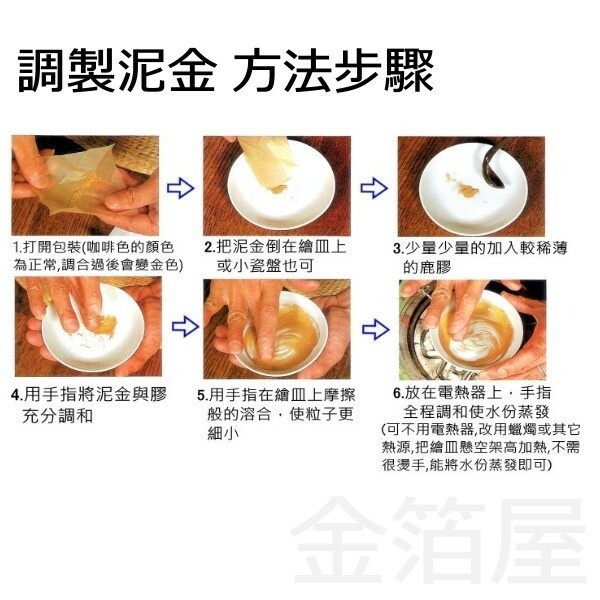 調製泥金 方法步驟

1.打開包裝(咖啡色的顏色為正常,調合過後會變金色)

2.把泥金倒在繪皿上或小瓷盤也可

3.少量少量的加入較稀薄的鹿膠

4.用手指將泥金與膠充分調和

5.用手指在繪皿上摩擦般的溶合，使粒子更細小

6.放在電熱器上，手指全程調和使水份蒸發
(可不用電熱器,改用蠟燭或其它熱源,把繪皿懸空架高加熱,不需很燙手,能將水份蒸發即可)

金箔屋