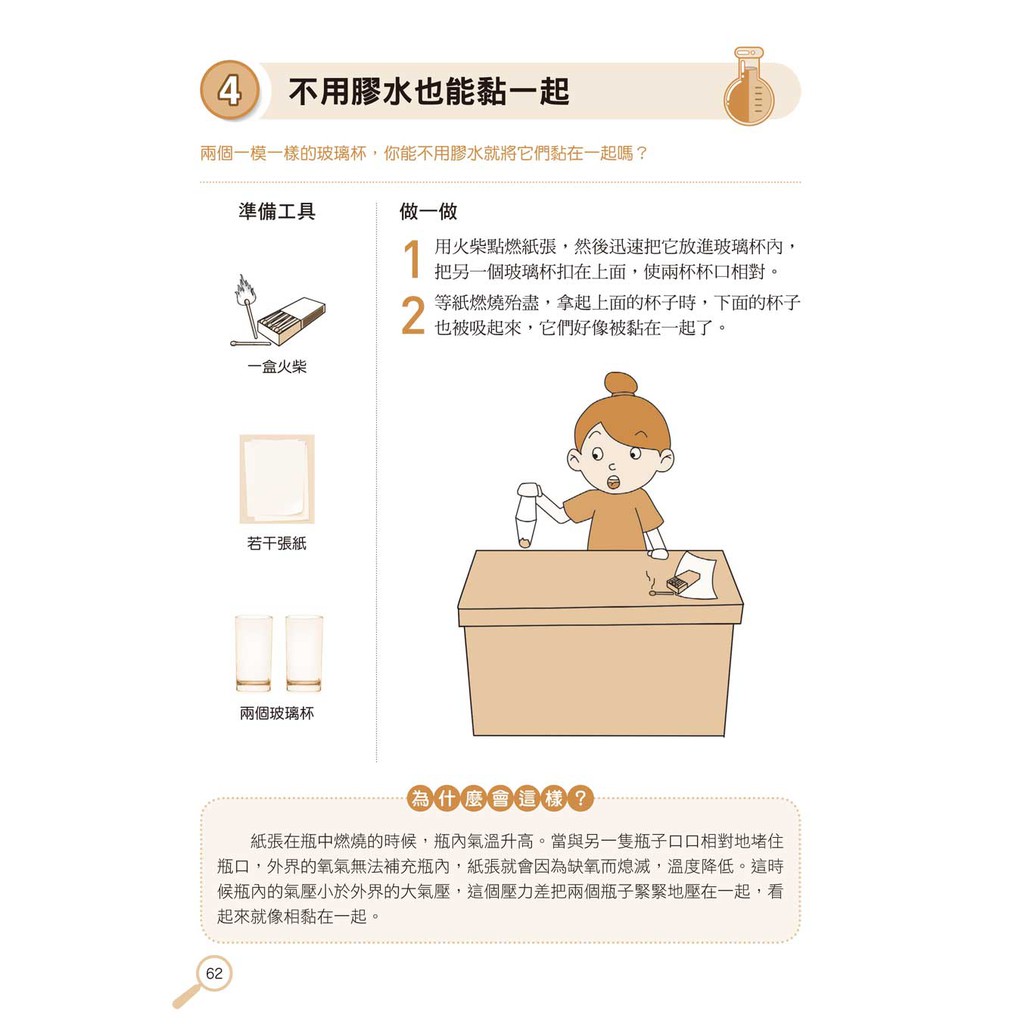 4 不用膠水也能黏一起

兩個一模一樣的玻璃杯，你能不用膠水就將它們黏在一起嗎？

準備工具

一盒火柴

若干張紙

兩個玻璃杯

做一做

1 用火柴點燃紙張，然後迅速把它放進玻璃杯內，把另一個玻璃杯扣在上面，使兩杯杯口相對。

2 等紙燃燒殆盡，拿起上面的杯子時，下面的杯子也被吸起來，它們好像被黏在一起了。

為什麼會這樣？

紙張在瓶中燃燒的時候，瓶內氣溫升高。當與另一隻瓶子口口相對地堵住瓶口，外界的氧氣無法補充瓶內，紙張就會因為缺氧而熄滅，溫度降低。這時候瓶內的氣壓小於外界的大氣壓，這個壓力差把兩個瓶子緊緊地壓在一起，看起來就像相黏在一起。

62