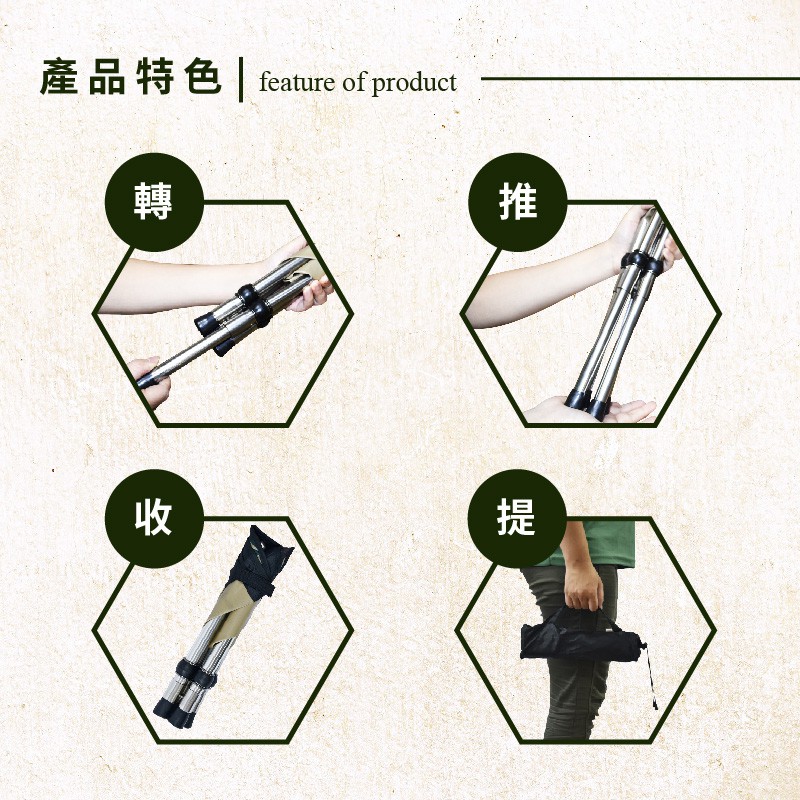 產品特色 | feature of product

轉

推

收

提