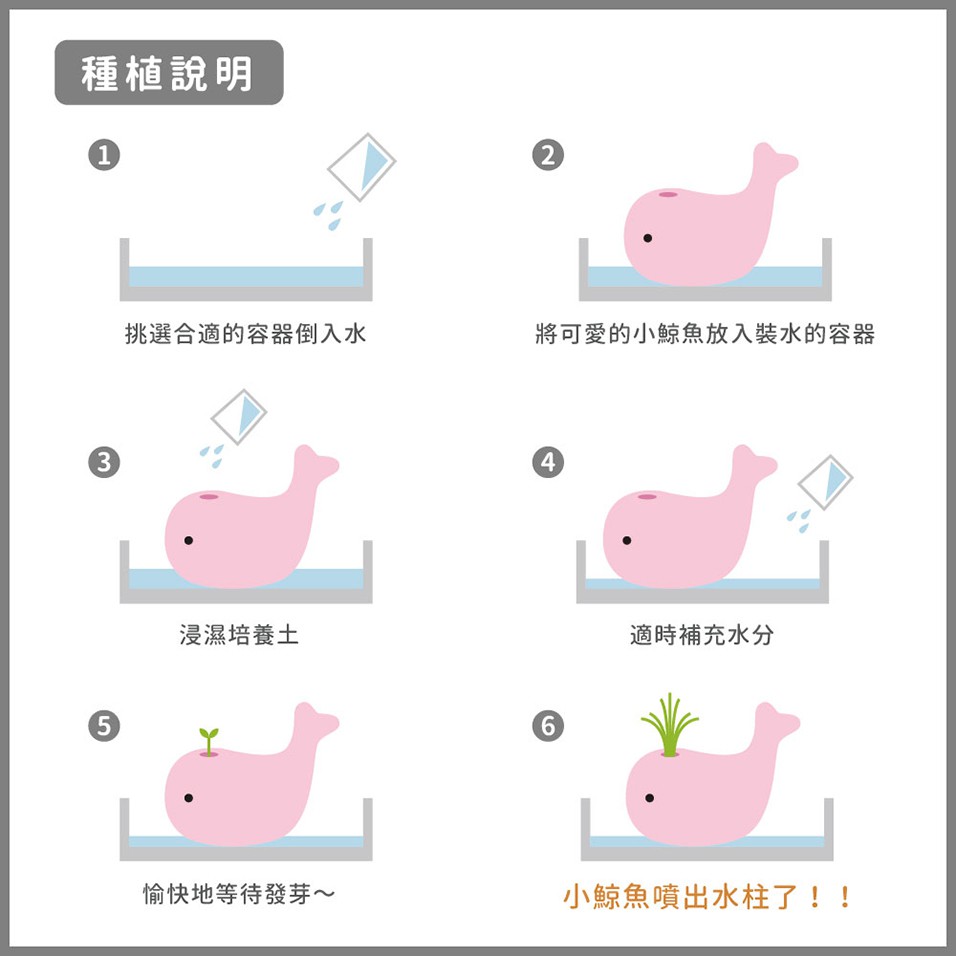 種植說明

1
挑選合適的容器倒入水

2
將可愛的小鯨魚放入裝水的容器

3
浸濕培養土

4
適時補充水分

5
愉快地等待發芽～

6
小鯨魚噴出水柱了！！