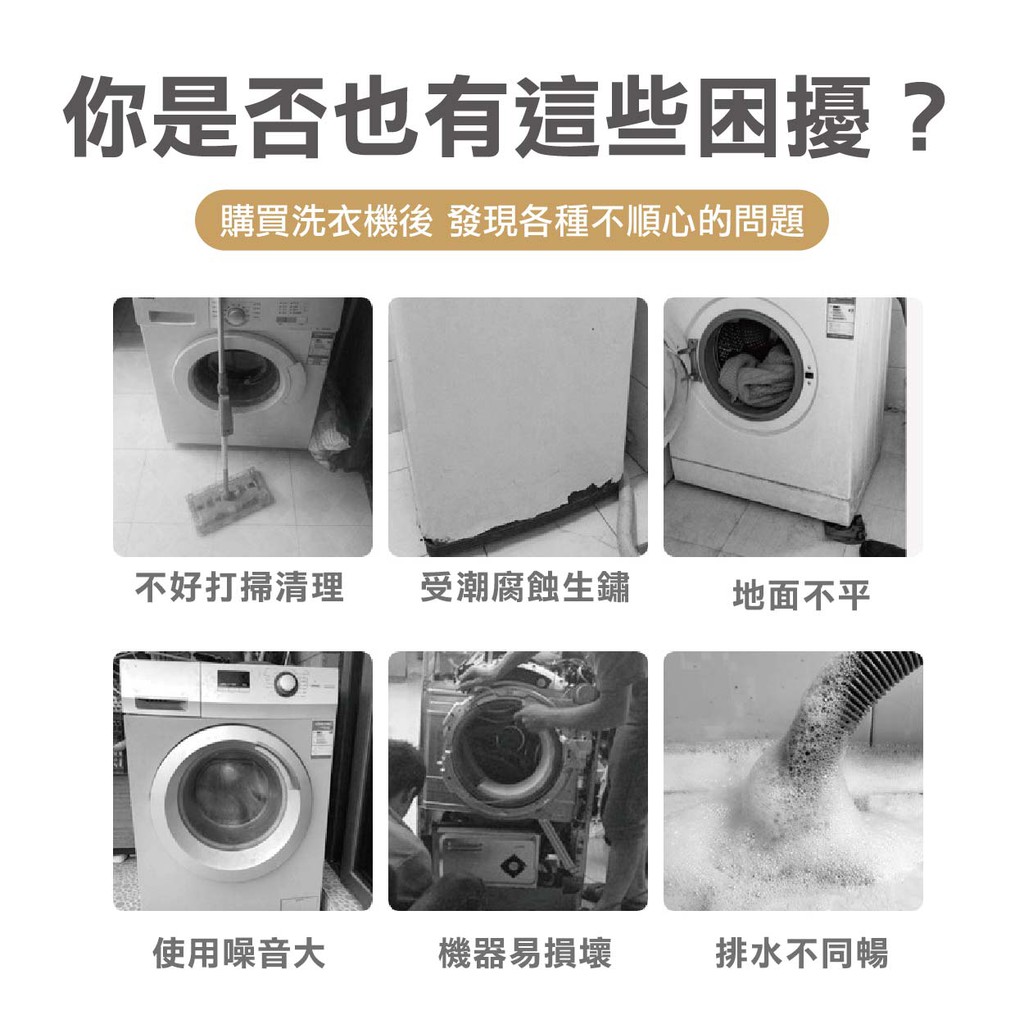 你是否也有這些困擾？

購買洗衣機後 發現各種不順心的問題

不好打掃清理

受潮腐蝕生鏽

地面不平

使用噪音大

機器易損壞

排水不同暢