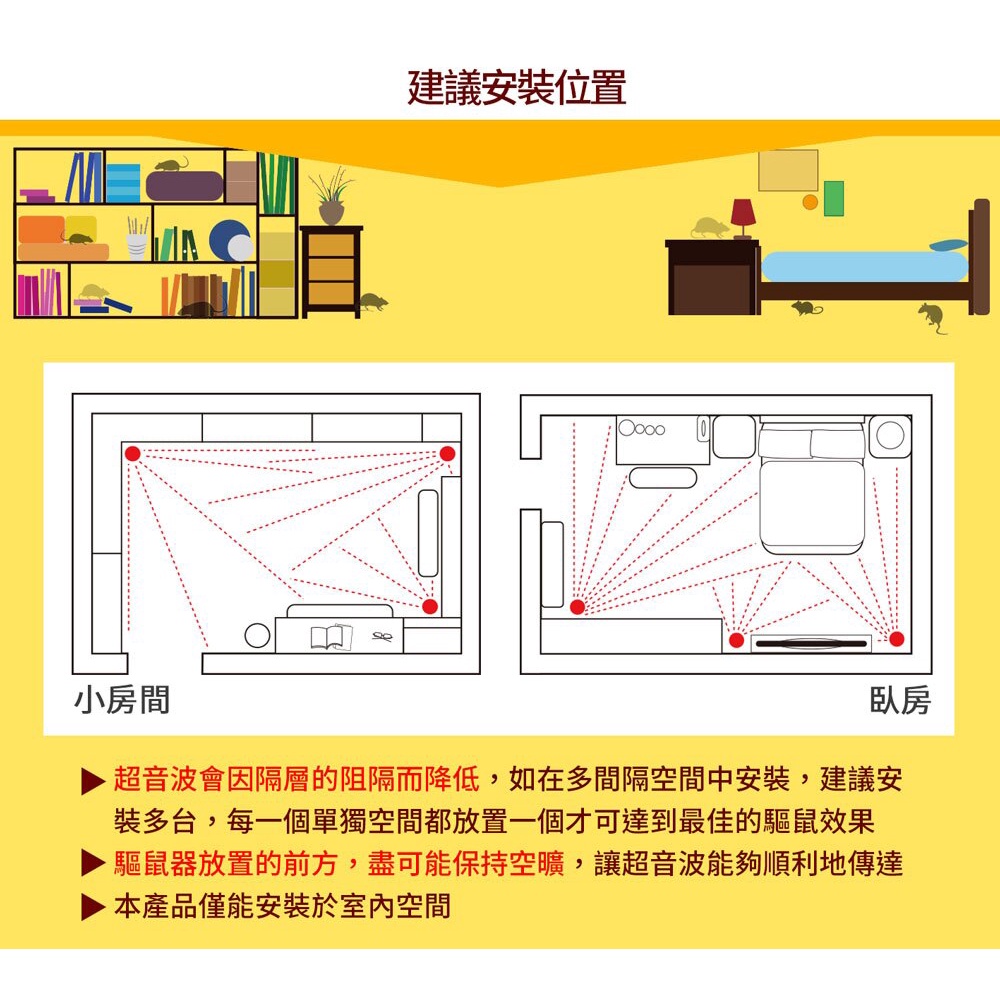 建議安裝位置

小房間

臥房

▶ 超音波會因隔層的阻隔而降低，如在多間隔空間中安裝，建議安裝多台，每一個單獨空間都放置一個才可達到最佳的驅鼠效果

▶ 驅鼠器放置的前方，盡可能保持空曠，讓超音波能夠順利地傳達

▶ 本產品僅能安裝於室內空間