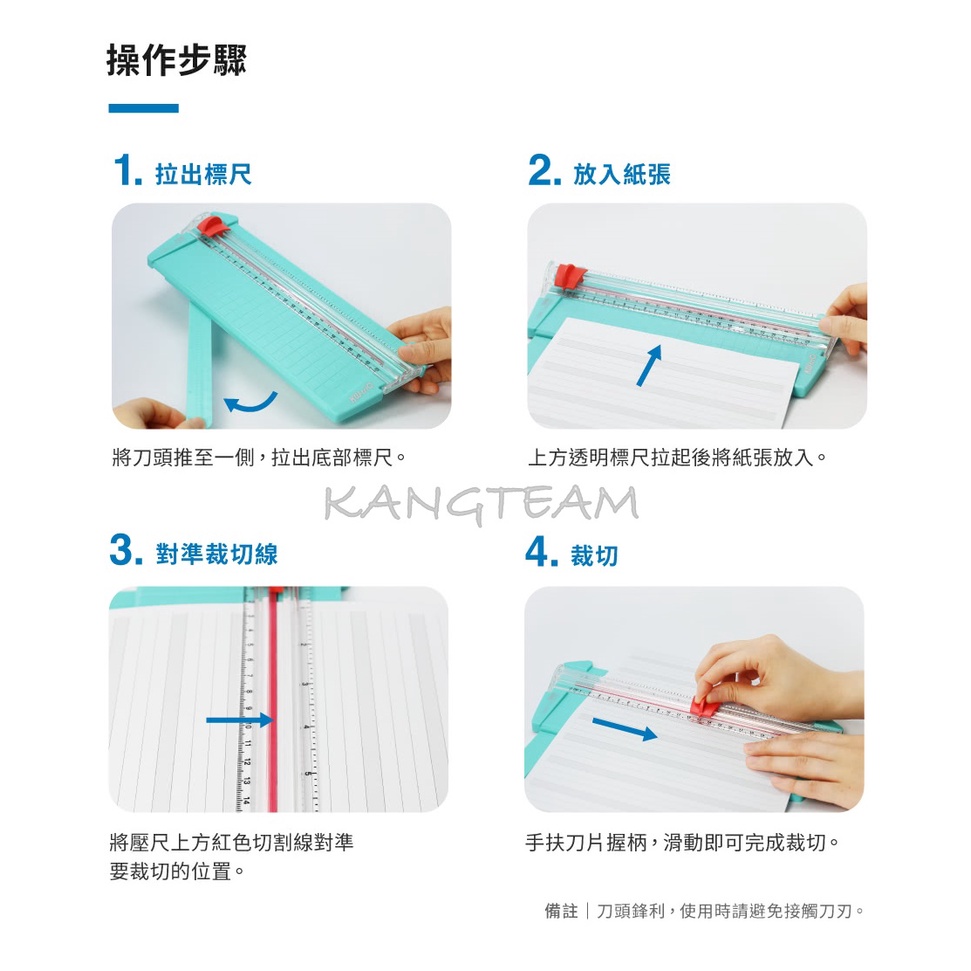 操作步驟

1. 拉出標尺

將刀頭推至一側，拉出底部標尺。

2. 放入紙張

上方透明標尺拉起後將紙張放入。

KANGTEAM

3. 對準裁切線

將壓尺上方紅色切割線對準要裁切的位置。

4. 裁切

手扶刀片握柄，滑動即可完成裁切。

備註｜刀頭鋒利，使用時請避免接觸刀刃。