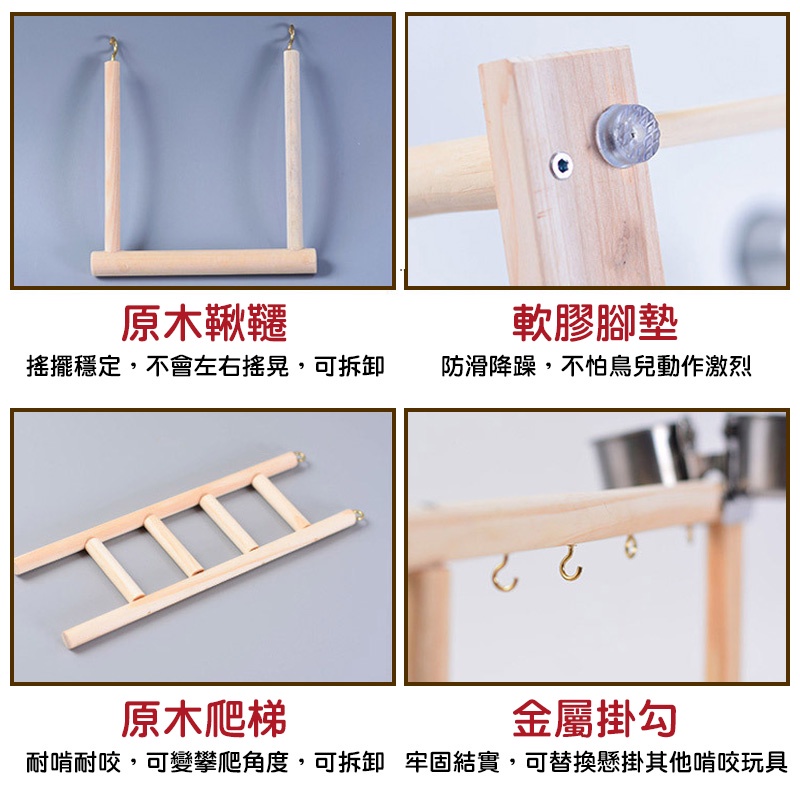 原木鞦韆

搖擺穩定，不會左右搖晃，可拆卸

軟膠腳墊

防滑降躁，不怕鳥兒動作激烈

原木爬梯

耐啃耐咬，可變攀爬角度，可拆卸

金屬掛勾

牢固結實，可替換懸掛其他啃咬玩具