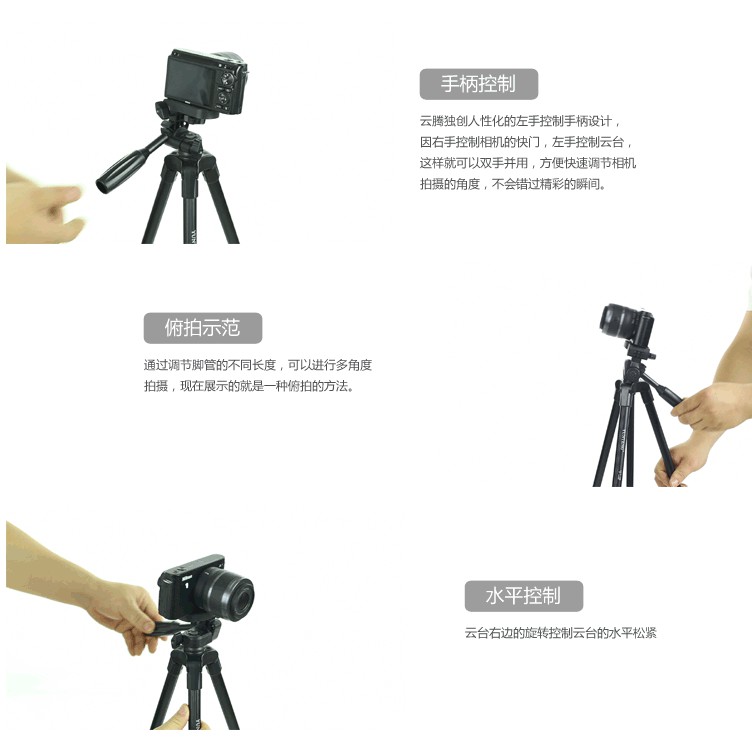 手柄控制

云腾独创人性化的左手控制手柄设计，因右手控制相机的快门，左手控制云台，这样就可以双手并用，方便快速调节相机拍摄的角度，不会错过精彩的瞬间。

俯拍示范

通过调节脚管的不同长度，可以进行多角度拍摄，现在展示的就是一种俯拍的方法。

水平控制

云台右边的旋转控制云台的水平松紧