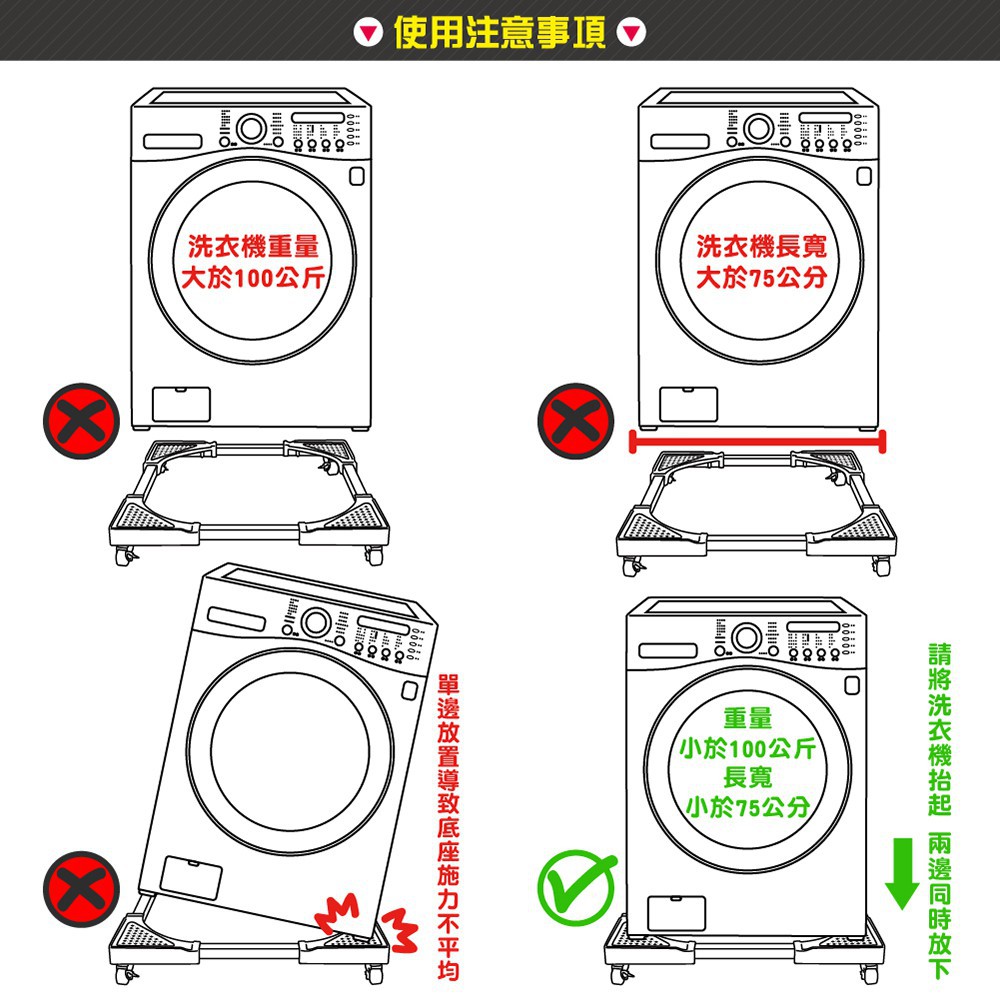 使用注意事項

洗衣機重量
大於100公斤

洗衣機長寬
大於75公分

單邊放置導致底座施力不平均

重量
小於100公斤
長寬
小於75公分

請將洗衣機抬起 兩邊同時放下