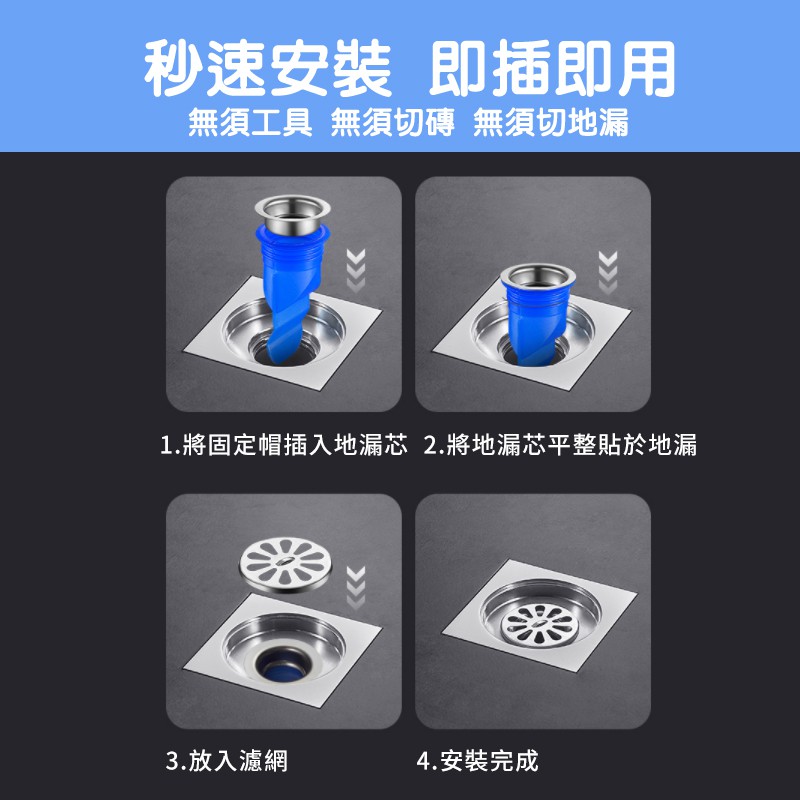 秒速安裝 即插即用
無須工具 無須切磚 無須切地漏

1.將固定帽插入地漏芯

2.將地漏芯平整貼於地漏

3.放入濾網

4.安裝完成