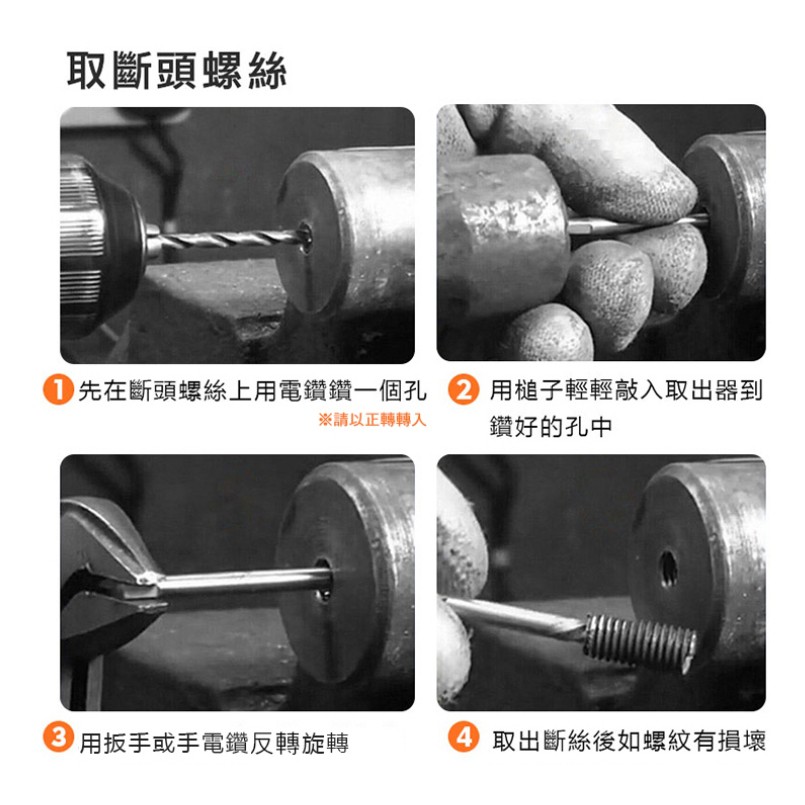 取斷頭螺絲

1 先在斷頭螺絲上用電鑽鑽一個孔
※請以正轉轉入

2 用槌子輕輕敲入取出器到鑽好的孔中

3 用扳手或手電鑽反轉旋轉

4 取出斷絲後如螺紋有損壞