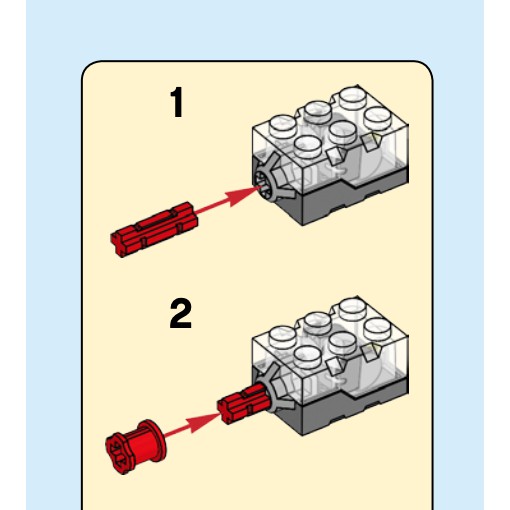 1

2