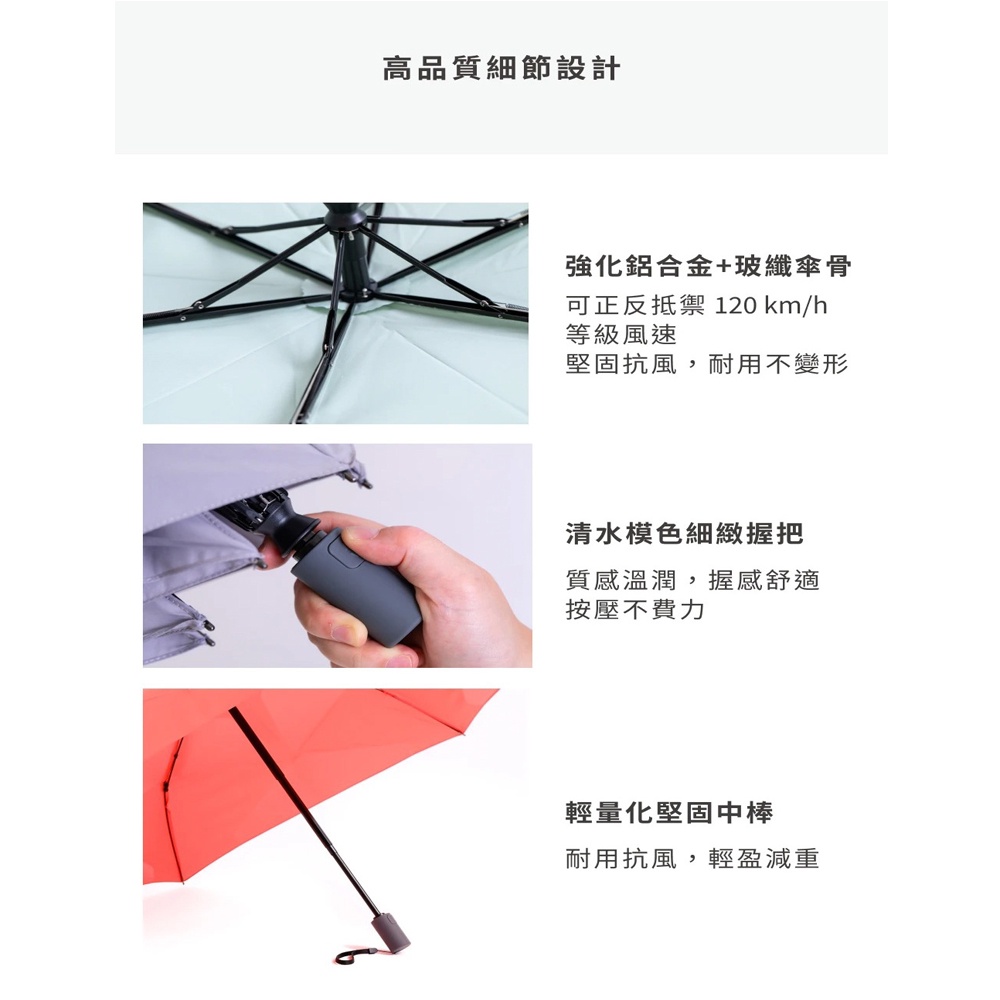 高品質細節設計

強化鋁合金+玻纖傘骨

可正反抵禦 120 km/h 等級風速 堅固抗風，耐用不變形

清水模色細緻握把

質感溫潤，握感舒適 按壓不費力

輕量化堅固中棒

耐用抗風，輕盈減重