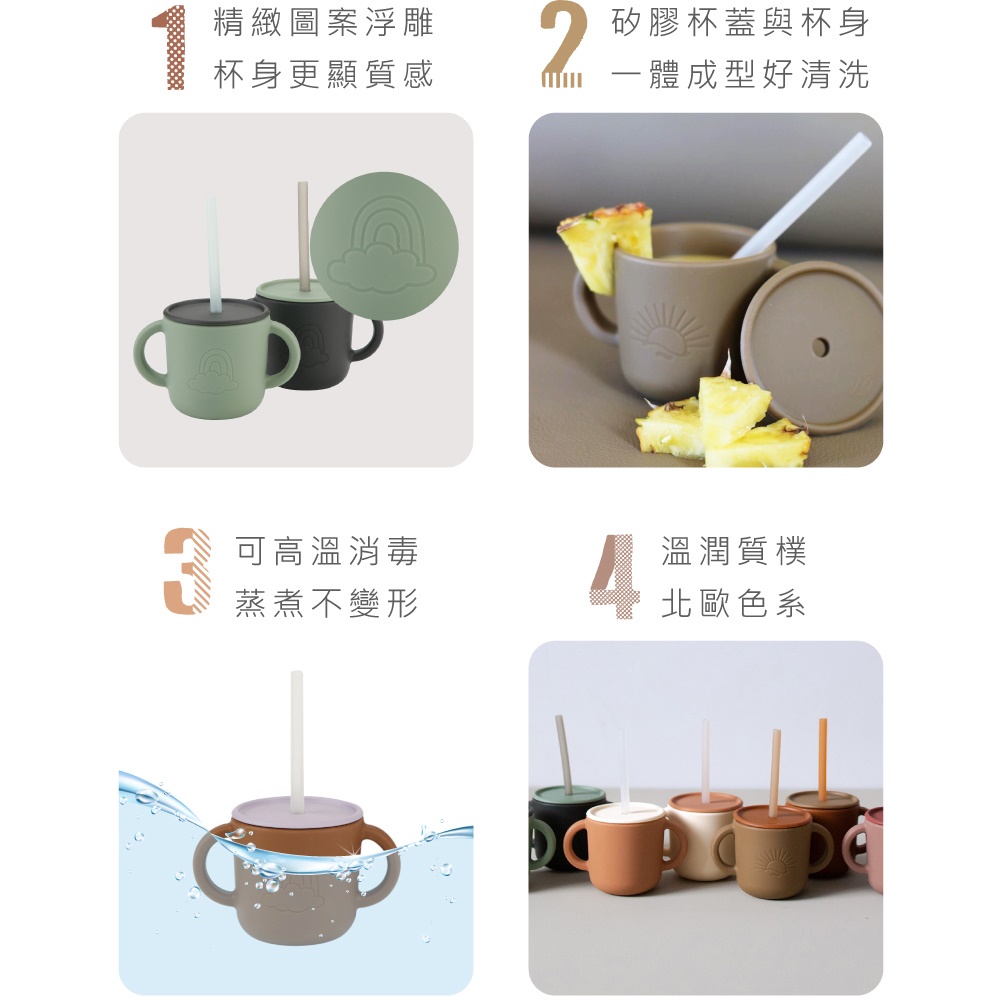 1 精緻圖案浮雕
杯身更顯質感

2 矽膠杯蓋與杯身
一體成型好清洗

3 可高溫消毒
蒸煮不變形

4 溫潤質樸
北歐色系