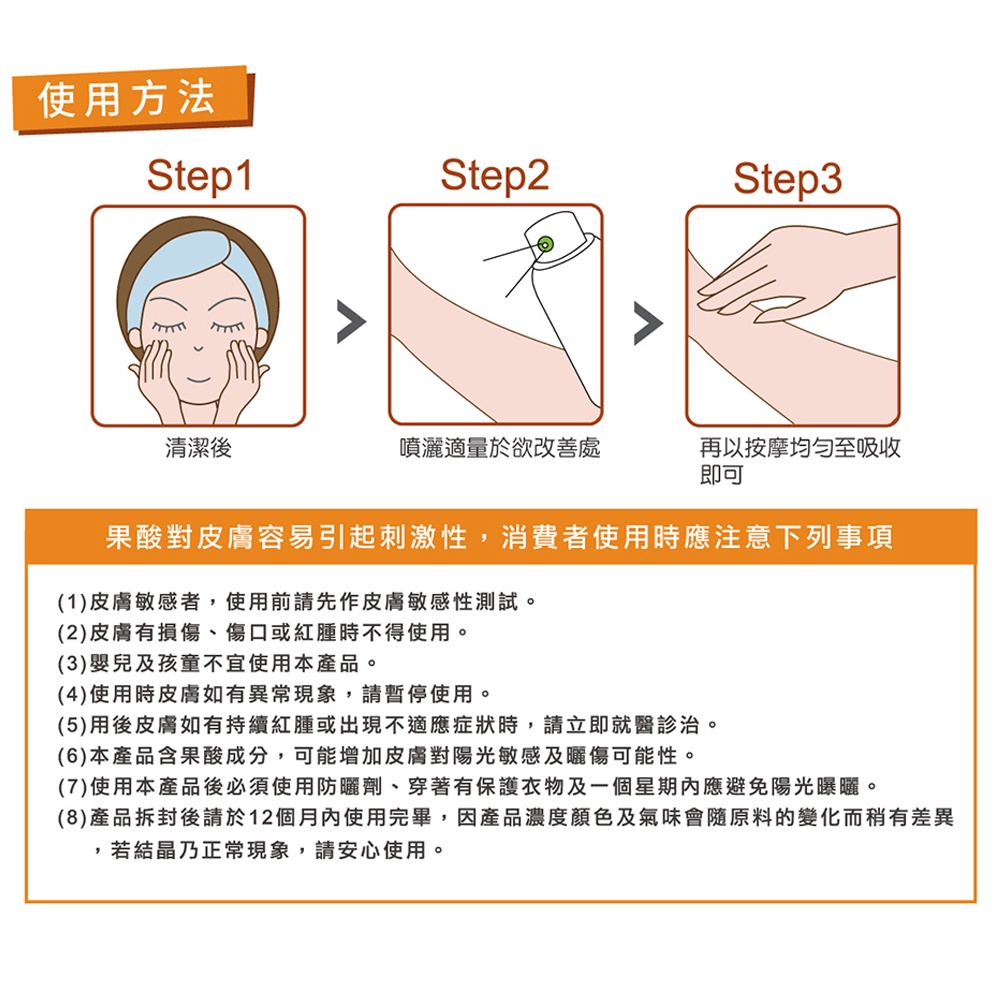 使用方法

Step1

清潔後

Step2

噴灑適量於欲改善處

Step3

再以按摩均勻至吸收即可

果酸對皮膚容易引起刺激性，消費者使用時應注意下列事項

(1)皮膚敏感者，使用前請先作皮膚敏感性測試。
(2)皮膚有損傷、傷口或紅腫時不得使用。
(3)嬰兒及孩童不宜使用本產品。
(4)使用時皮膚如有異常現象，請暫停使用。
(5)用後皮膚如有持續紅腫或出現不適應症狀時，請立即就醫診治。
(6)本產品含果酸成分，可能增加皮膚對陽光敏感及曬傷可能性。
(7)使用本產品後必須使用防曬劑、穿著有保護衣物及一個星期內應避免陽光曝曬。
(8)產品拆封後請於12個月內使用完畢，因產品濃度顏色及氣味會隨原料的變化而稍有差異，若結晶乃正常現象，請安心使用。