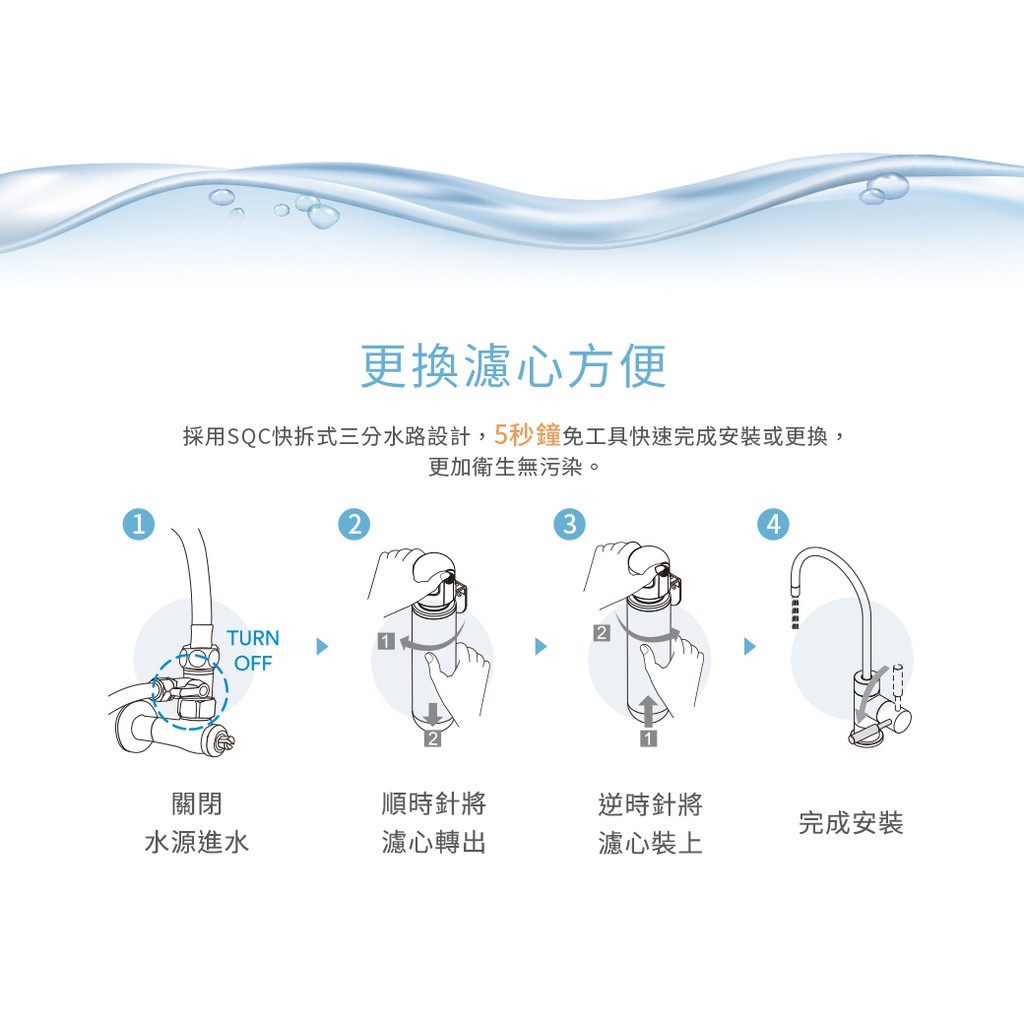 更換濾心方便

採用SQC快拆式三分水路設計，5秒鐘免工具快速完成安裝或更換，更加衛生無污染。

1

TURN OFF

關閉
水源進水

2

1

2

順時針將
濾心轉出

3

2

1

逆時針將
濾心裝上

4

完成安裝