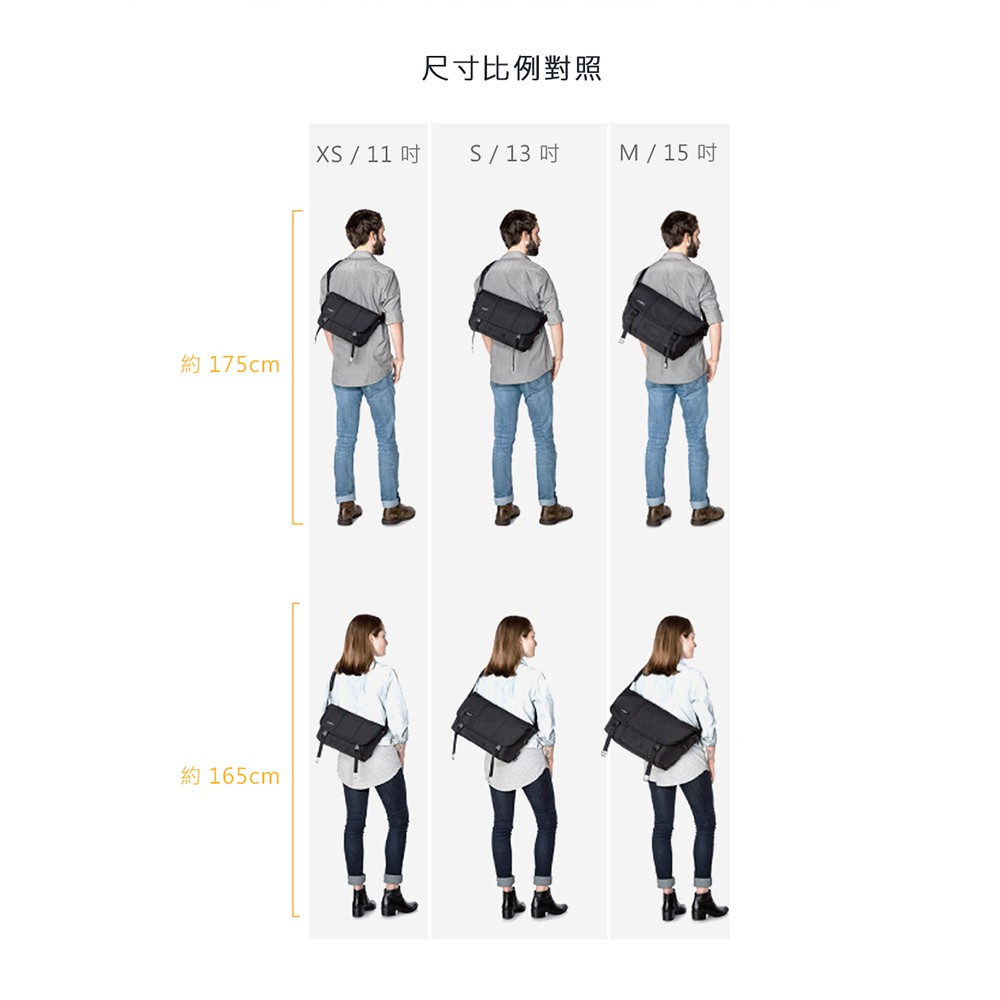 尺寸比例對照

XS / 11 吋

S / 13 吋

M / 15 吋

約 175cm

約 165cm