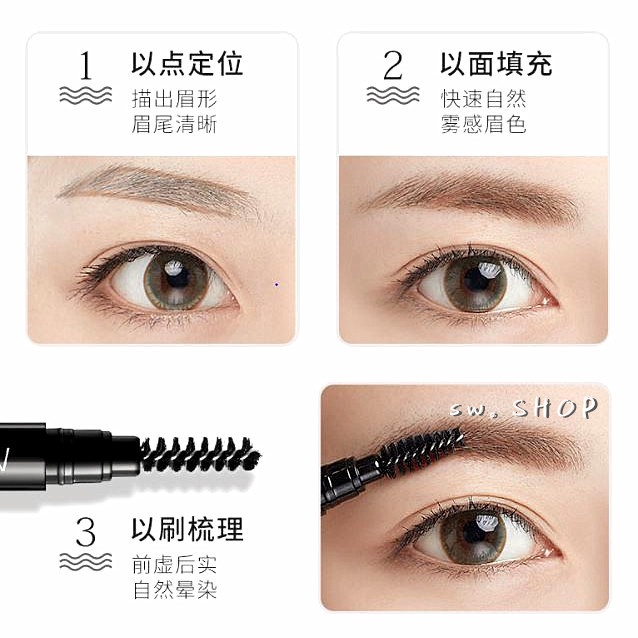 1 以点定位
描出眉形
眉尾清晰

2 以面填充
快速自然
雾感眉色

sw. SHOP

3 以刷梳理
前虚后实
自然晕染