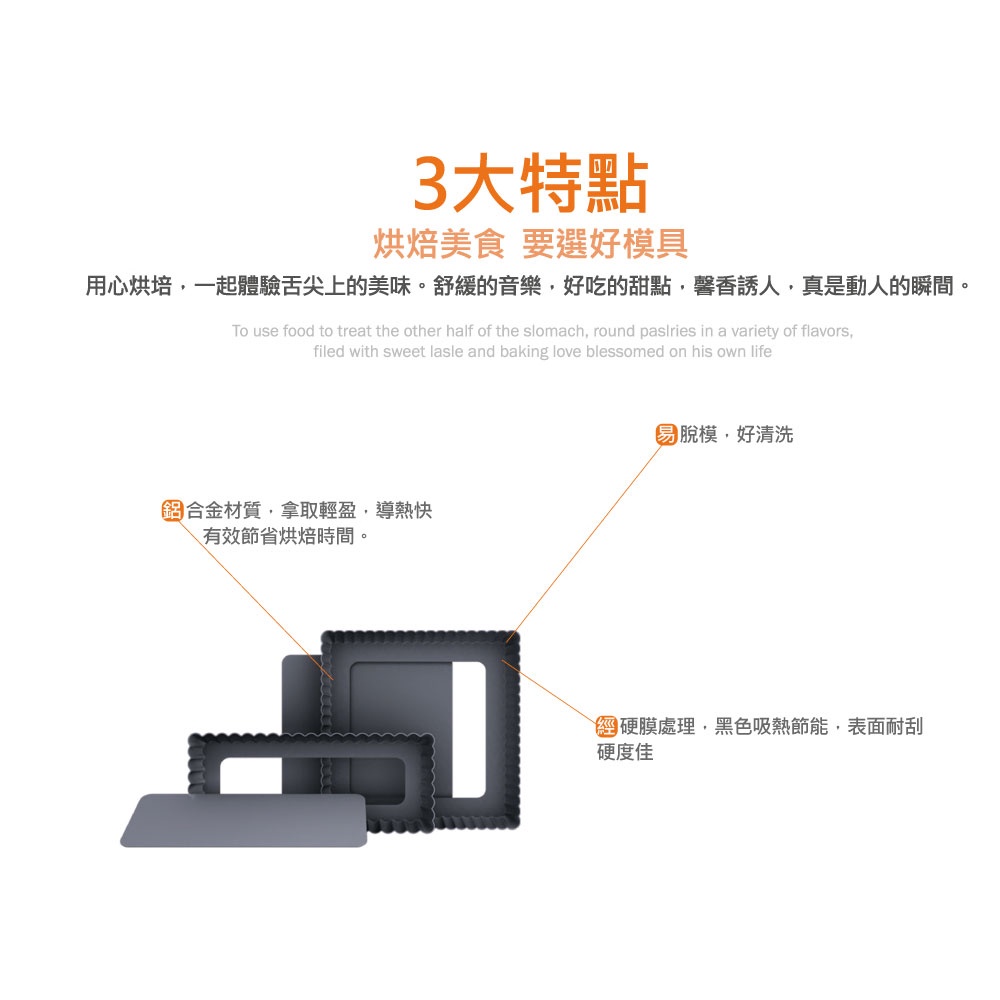 3大特點

烘焙美食 要選好模具

用心烘培，一起體驗舌尖上的美味。舒緩的音樂，好吃的甜點，馨香誘人，真是動人的瞬間。

To use food to treat the other half of the slomach, round paslries in a variety of flavors, filed with sweet lasle and baking love blessomed on his own life

易脫模，好清洗

鋁合金材質，拿取輕盈，導熱快
有效節省烘焙時間。

經硬膜處理，黑色吸熱節能，表面耐刮
硬度佳