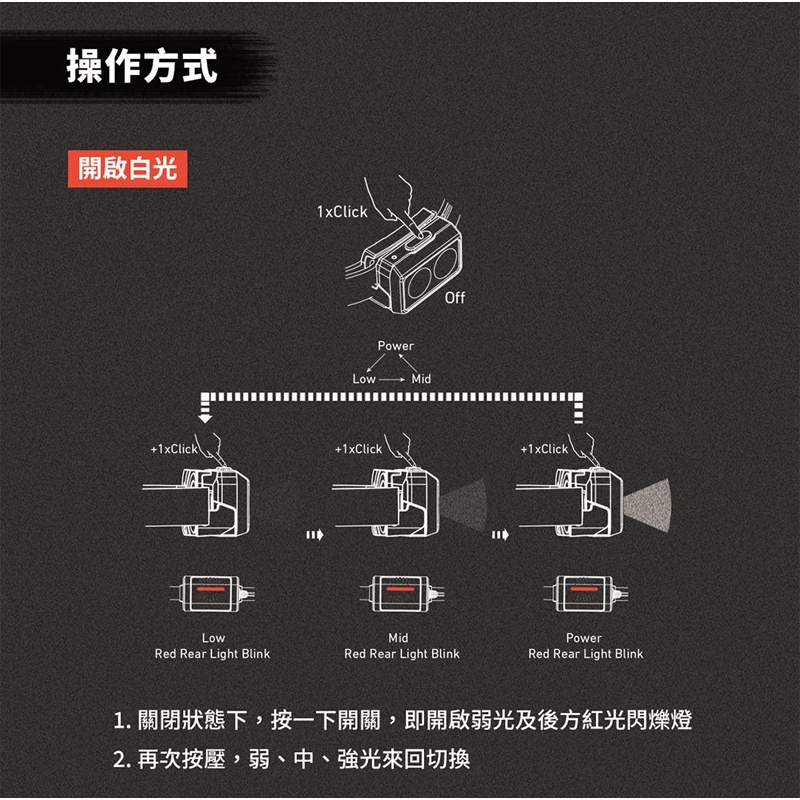 操作方式

開啟白光

1xClick

Off

Power
Low Mid

+1xClick
+1xClick
+1xClick

Low
Red Rear Light Blink

Mid
Red Rear Light Blink

Power
Red Rear Light Blink

1. 關閉狀態下，按一下開關，即開啟弱光及後方紅光閃爍燈
2. 再次按壓，弱、中、強光來回切換