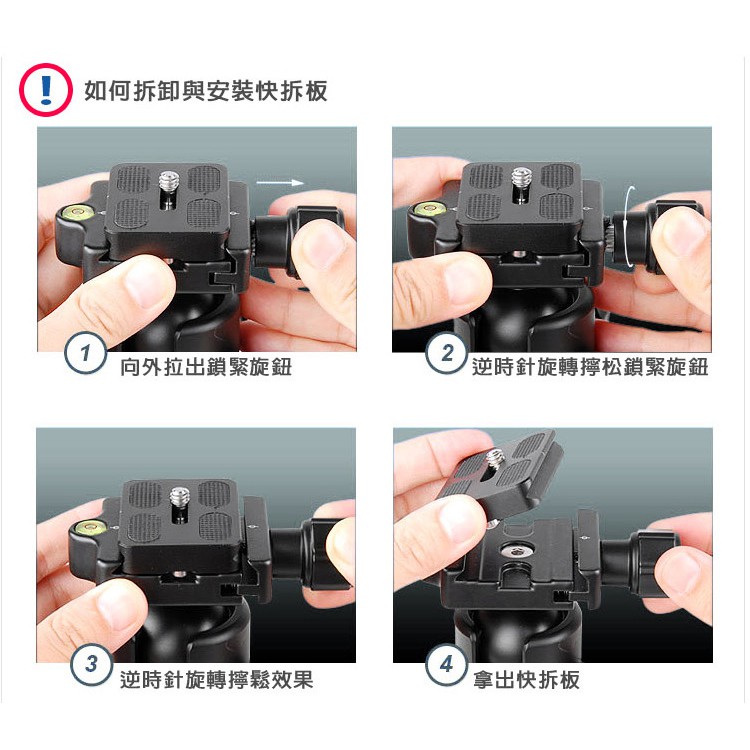 !
如何拆卸與安裝快拆板

1
向外拉出鎖緊旋鈕

2
逆時針旋轉擰松鎖緊旋鈕

3
逆時針旋轉擰鬆效果

4
拿出快拆板