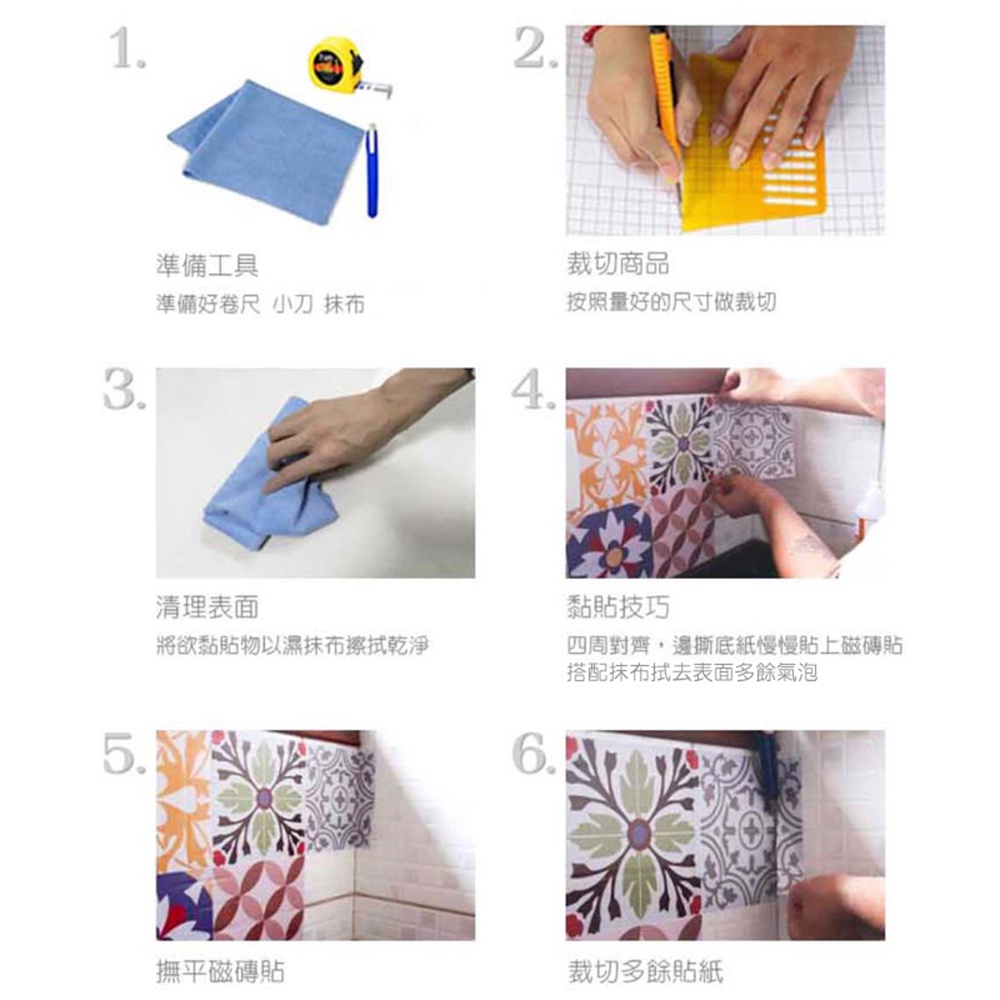 1.

準備工具

準備好卷尺 小刀 抹布

2.

裁切商品

按照量好的尺寸做裁切

3.

清理表面

將欲黏貼物以濕抹布擦拭乾淨

4.

黏貼技巧

四周對齊，邊撕底紙慢慢貼上磁磚貼
搭配抹布拭去表面多餘氣泡

5.

撫平磁磚貼

6.

裁切多餘貼紙