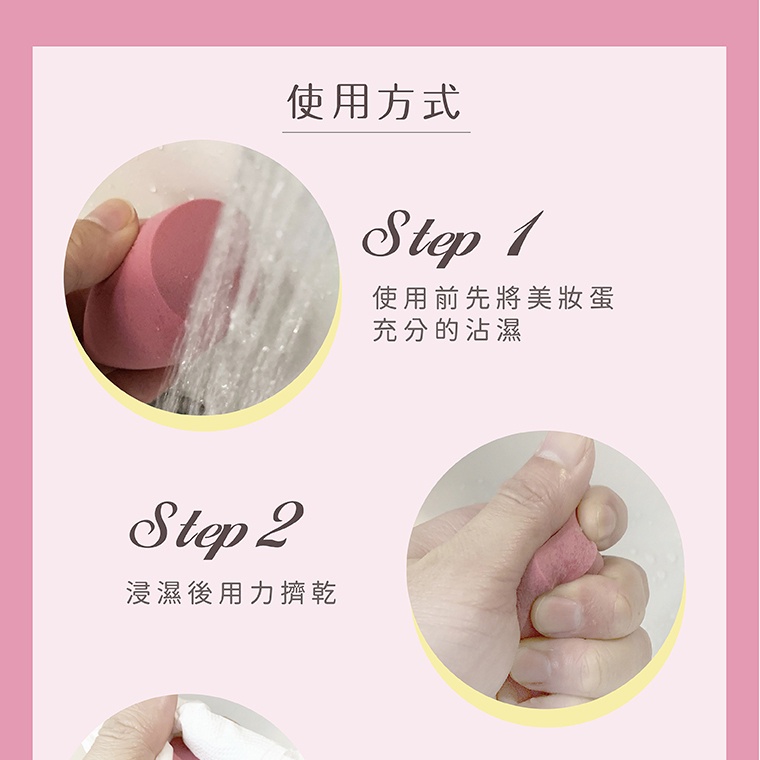 使用方式

Step 1
使用前先將美妝蛋充分的沾濕

Step 2
浸濕後用力擠乾