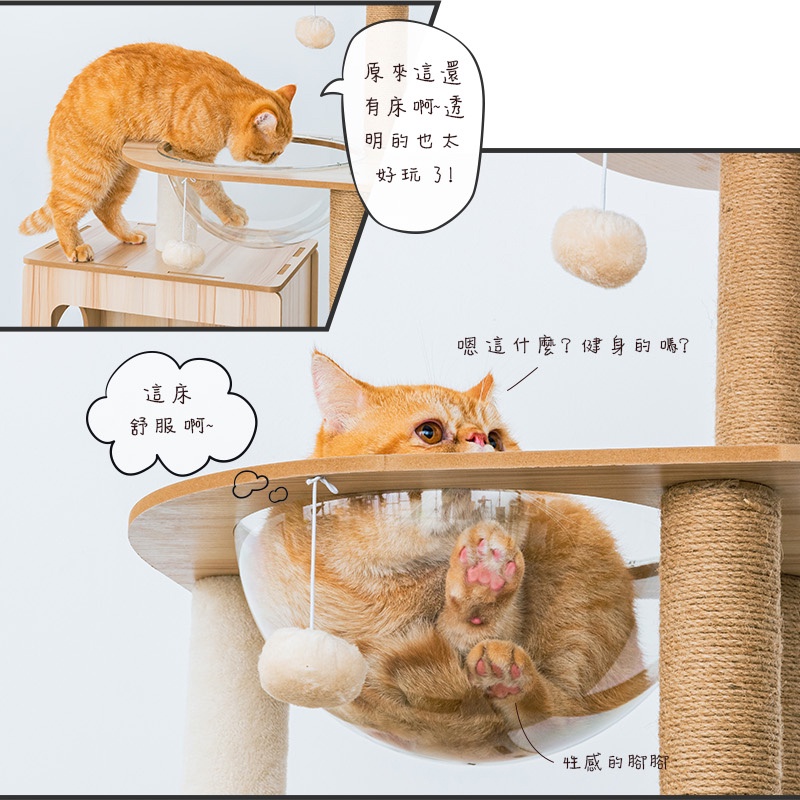 原來這還有床啊~透明的也太好玩了!

嗯這什麼?健身的嗎?

這床舒服啊~

性感的腳腳