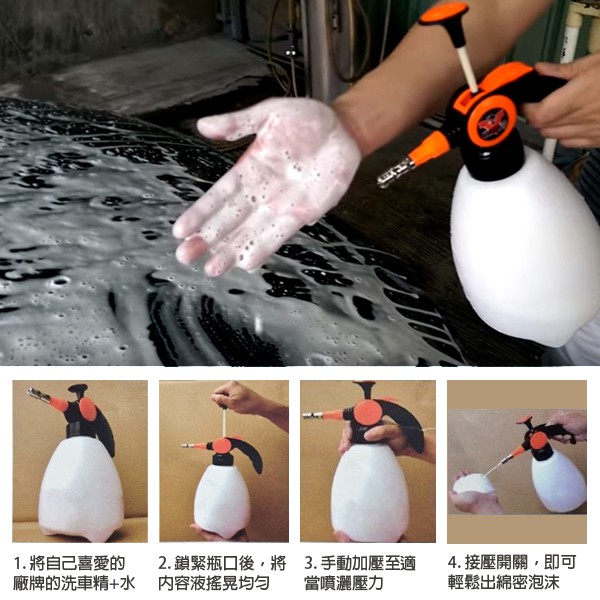 1. 將自己喜愛的廠牌的洗車精+水

2. 鎖緊瓶口後，將內容液搖晃均勻

3. 手動加壓至適當噴灑壓力

4. 接壓開關，即可輕鬆出綿密泡沫