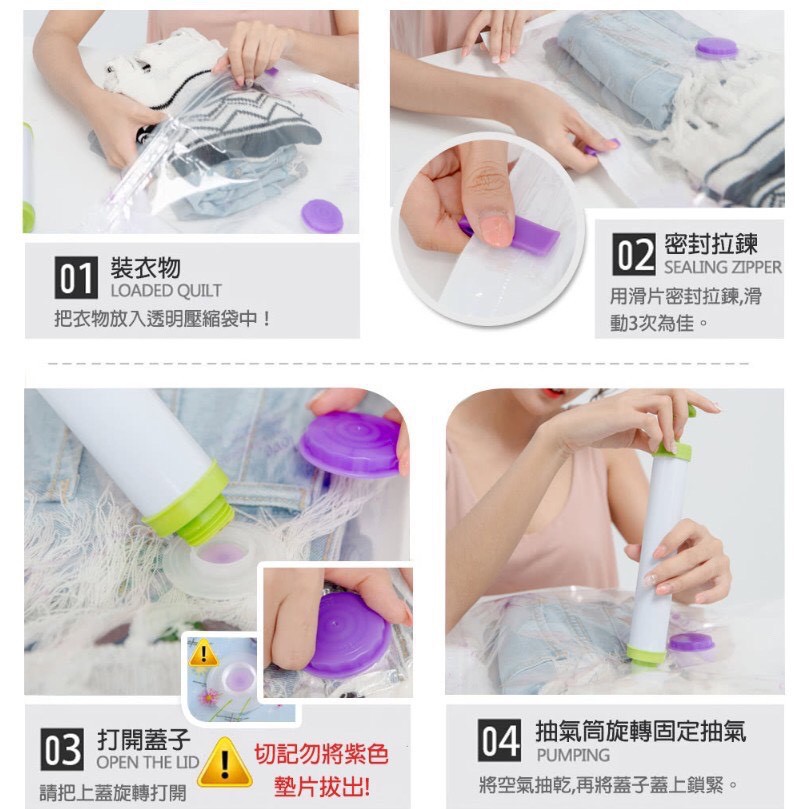 01 裝衣物
LOADED QUILT
把衣物放入透明壓縮袋中！

02 密封拉鍊
SEALING ZIPPER
用滑片密封拉鍊,滑動3次為佳。

03 打開蓋子
OPEN THE LID
請把上蓋旋轉打開

切記勿將紫色墊片拔出!

04 抽氣筒旋轉固定抽氣
PUMPING
將空氣抽乾,再將蓋子蓋上鎖緊。